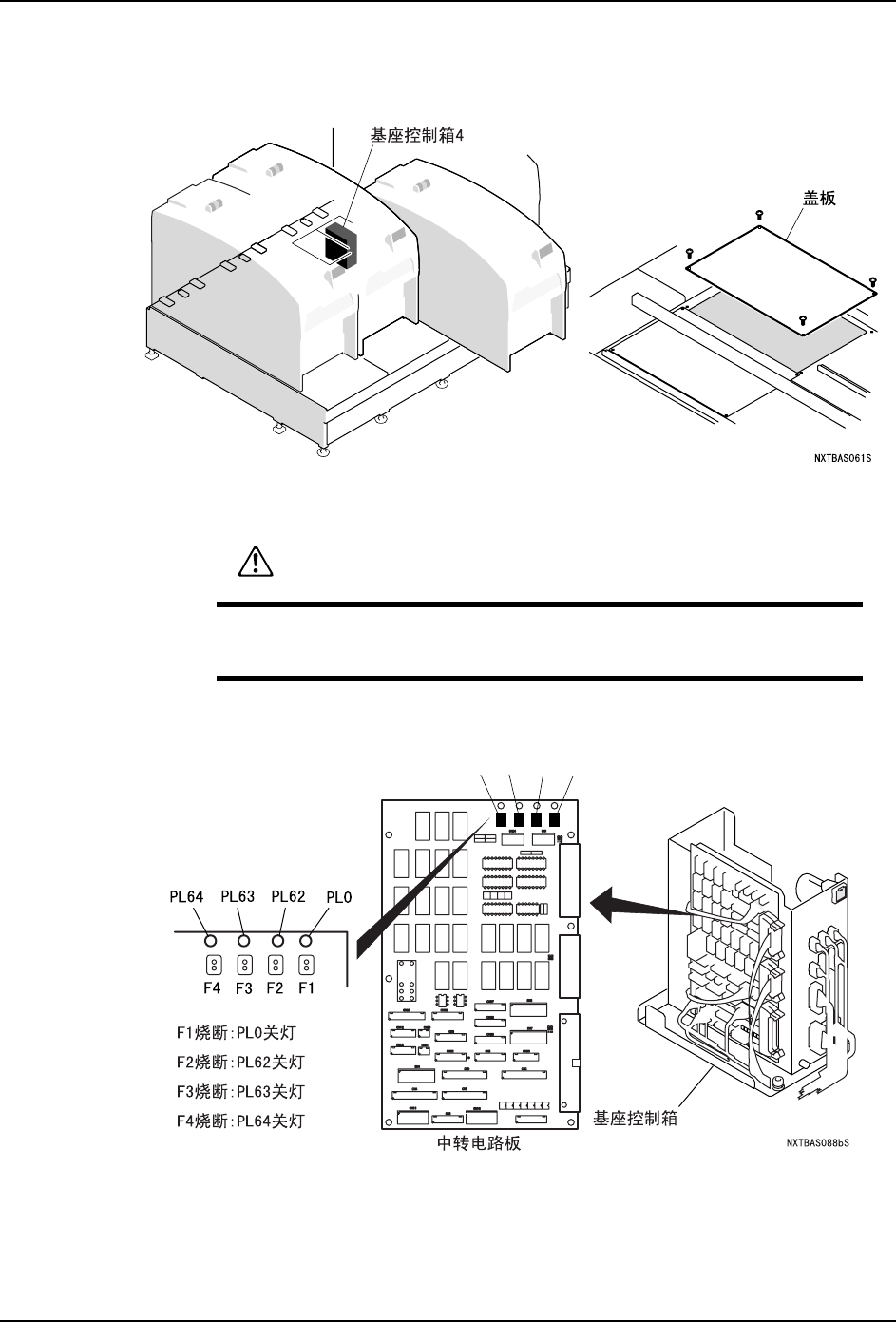 基座控制箱4

盖板

NXTBAS061S

PL64 PL63 PL62 PL0

F4 F3 F2 F1

F1烧断:PL0关灯
F2烧断:PL62关灯
F3烧断:PL63关灯
F4烧断:PL64关灯

中转电路板

基座控制箱

NXTBAS088bS