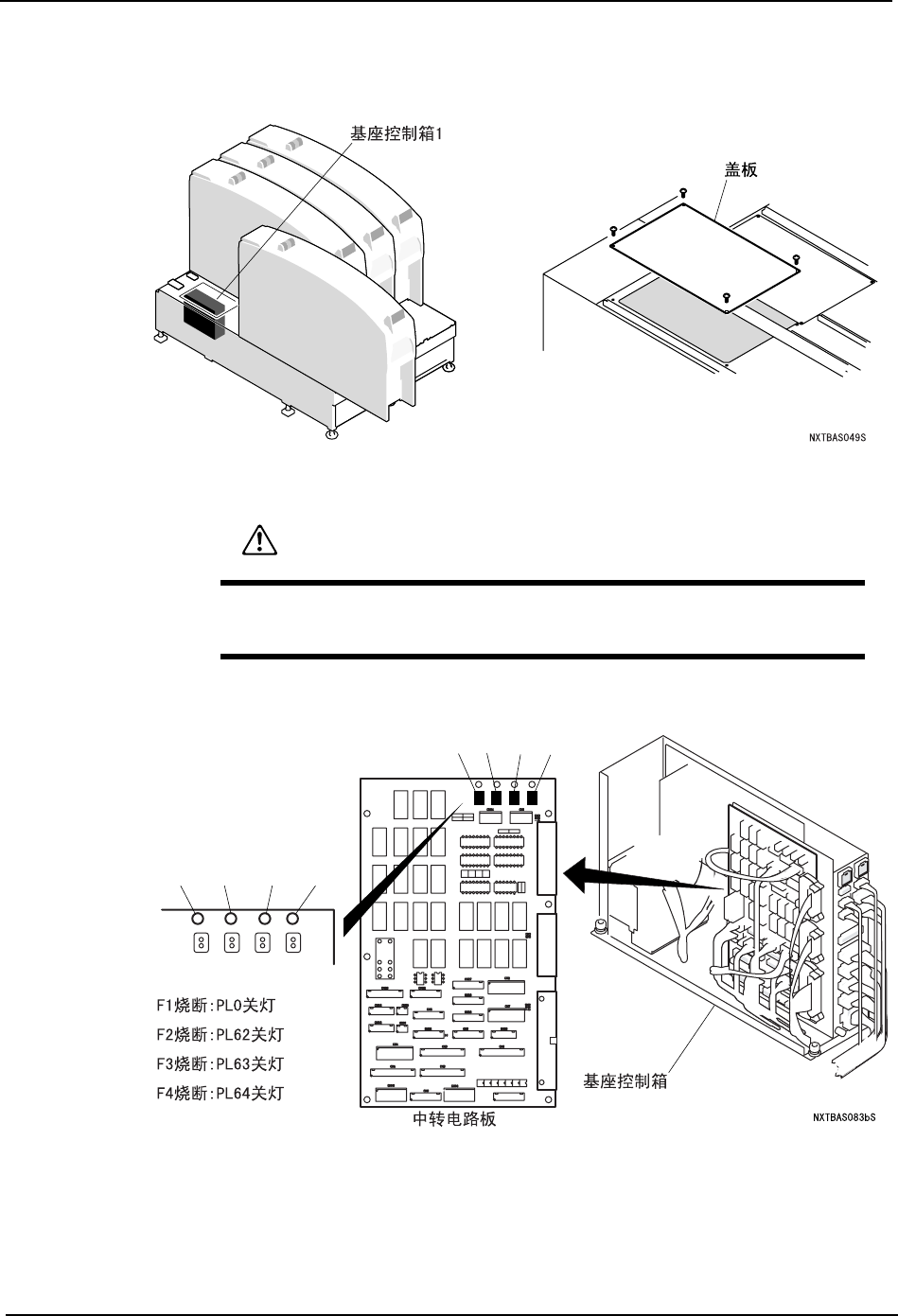 基座控制箱1

盖板

NXTBAS049S

F1烧断:PL0关灯
F2烧断:PL62关灯
F3烧断:PL63关灯
F4烧断:PL64关灯

中转电路板

基座控制箱

NXTBAS083bS