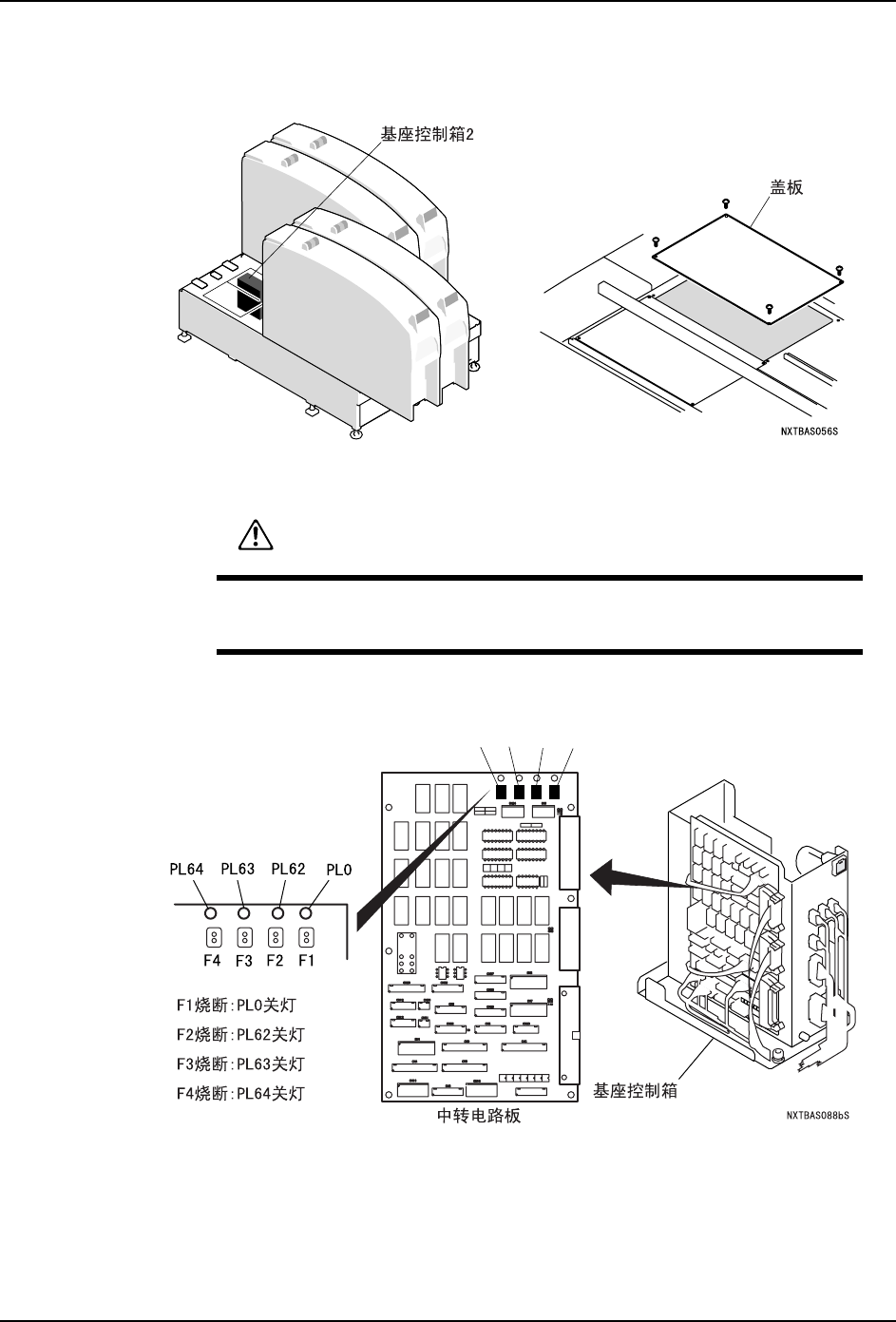 基座控制箱2

盖板

NXTBAS056S

PL64 PL63 PL62 PL0

F4 F3 F2 F1

F1烧断:PL0关灯

F2烧断:PL62关灯

F3烧断:PL63关灯

F4烧断:PL64关灯

中转电路板

基座控制箱

NXTBAS088bS