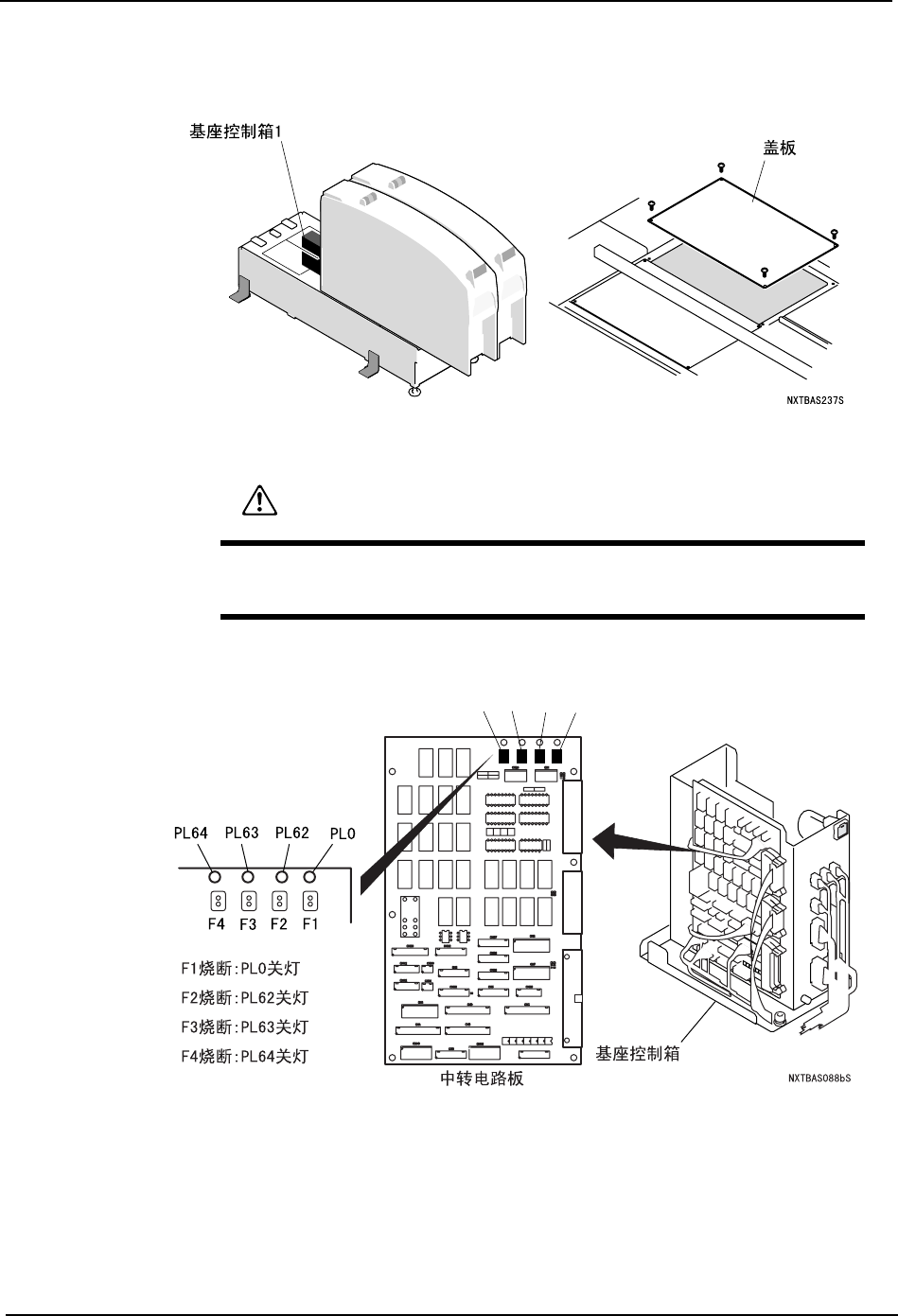 基座控制箱1

盖板

NXTBAS237S

PL64 PL63 PL62 PL0

F4 F3 F2 F1

F1烧断:PL0关灯
F2烧断:PL62关灯
F3烧断:PL63关灯
F4烧断:PL64关灯

中转电路板

基座控制箱

NXTBAS088bS