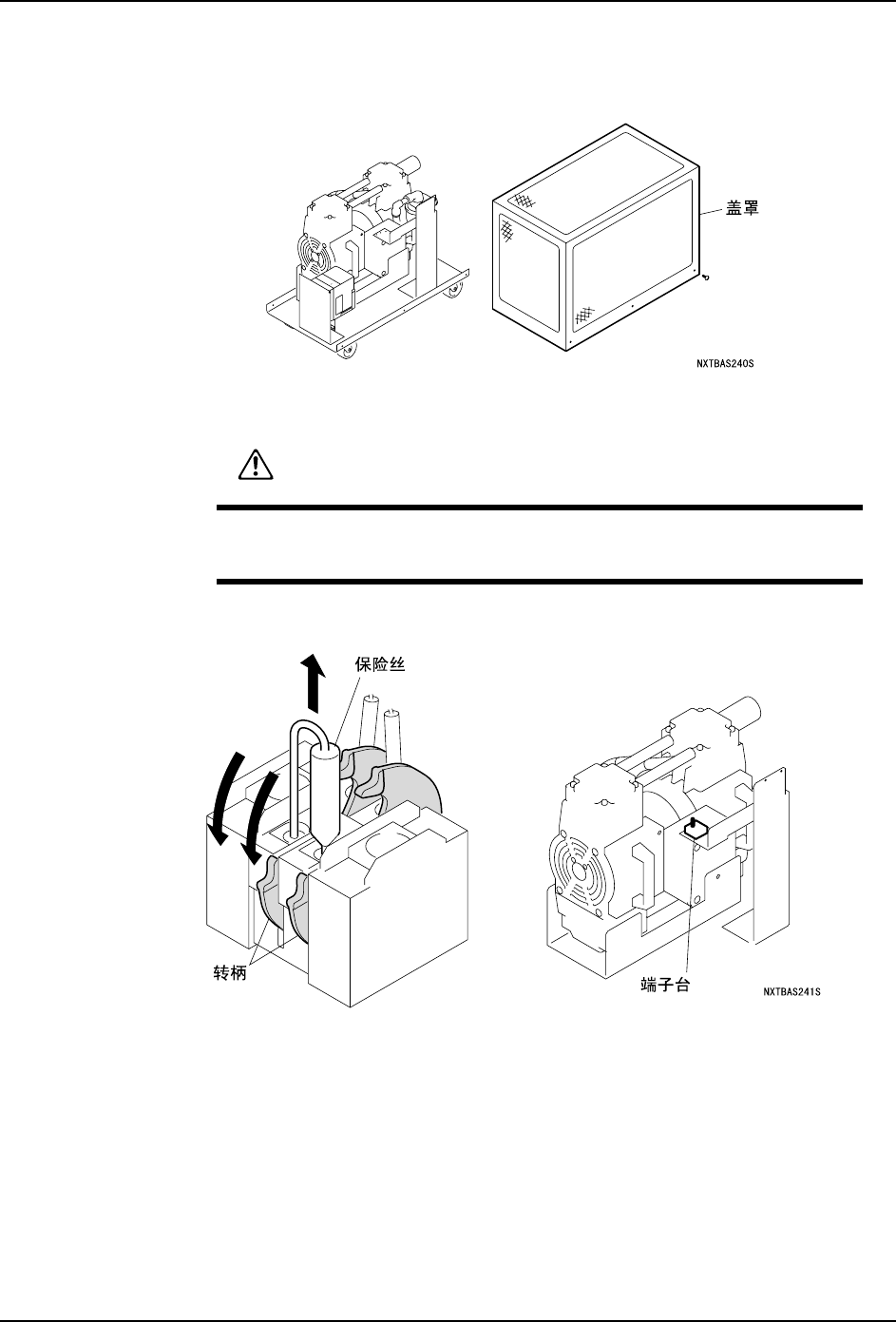 盖罩

NXTBAS240S

保险丝

转柄

端子台

NXTBAS241S