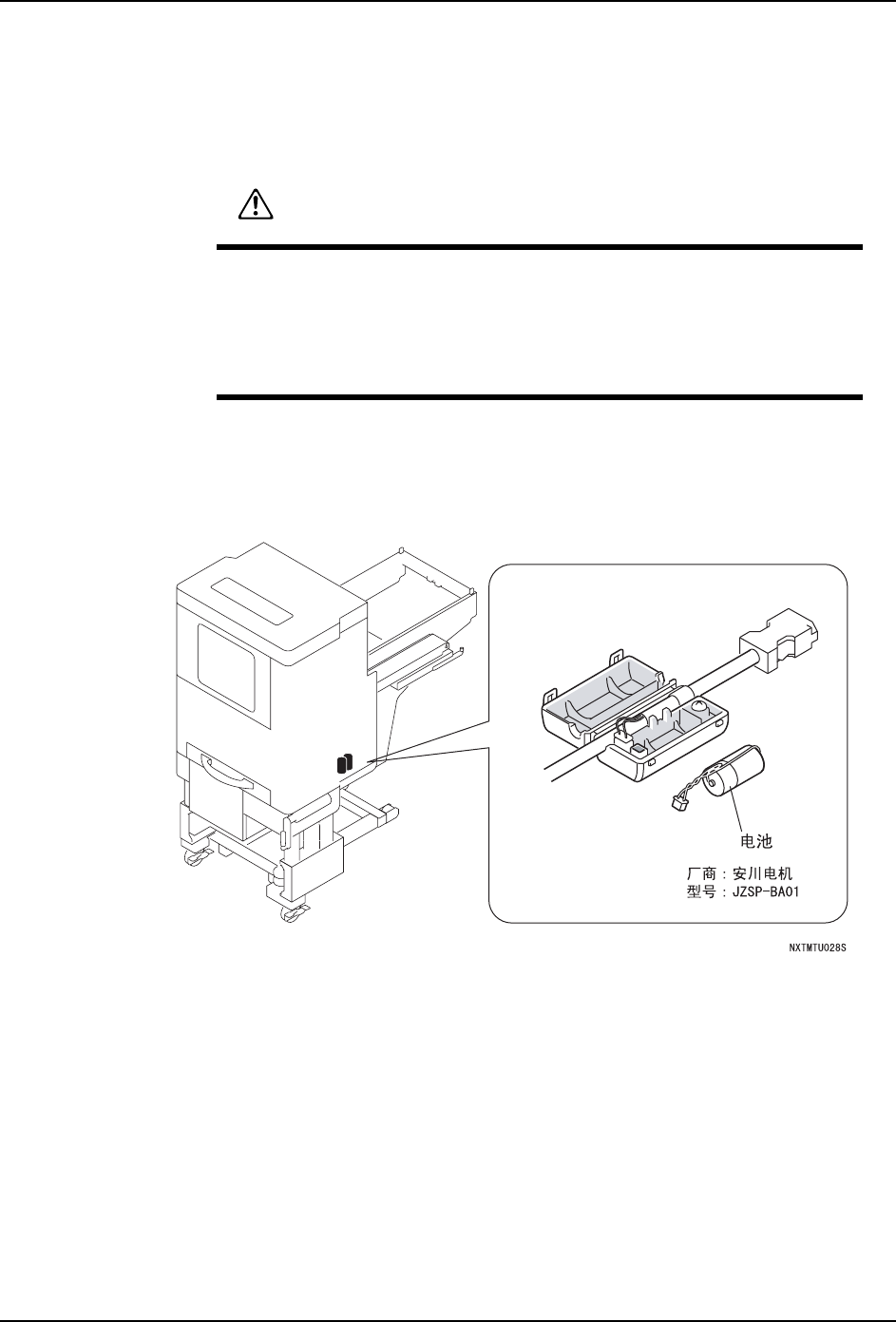 电池

厂商：安川电机
型号：JZSP-BA01

NXTMTU028S