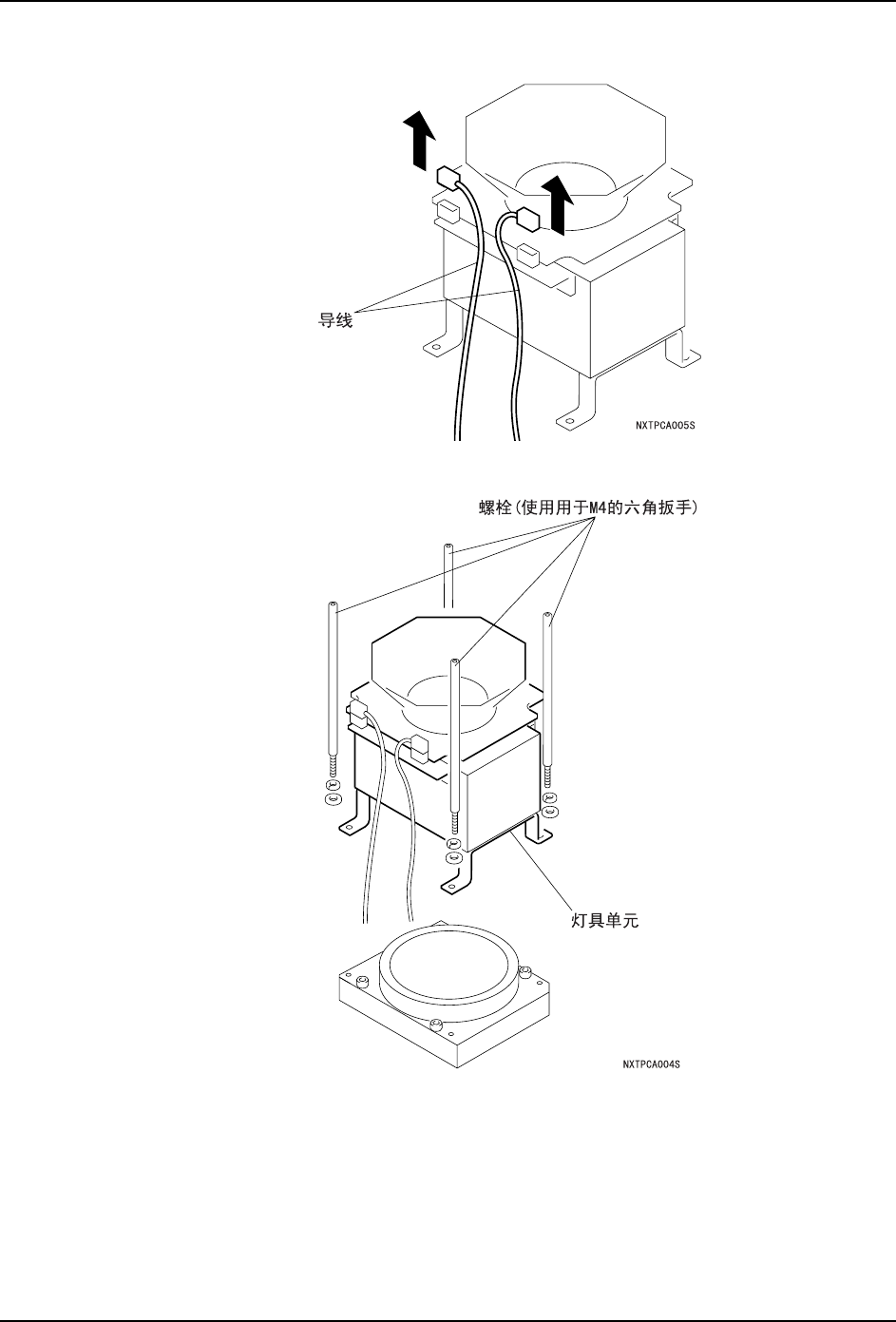 导线

NXTPCA005S

螺栓(使用用于M4的六角扳手)

灯具单元

NXTPCA004S