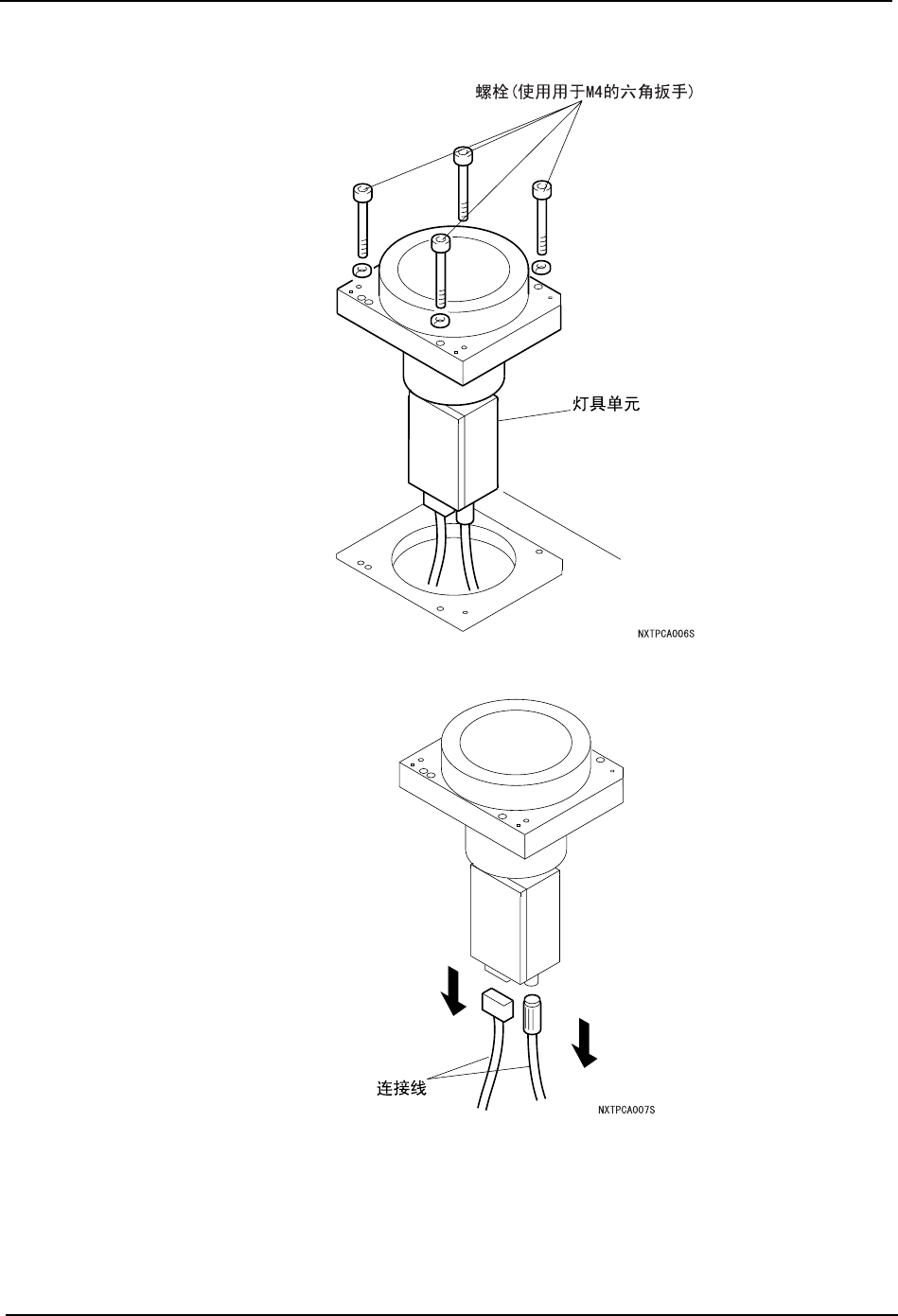 螺栓(使用用于M4的六角扳手)

灯具单元

NXTPCA006S

连接线

NXTPCA007S