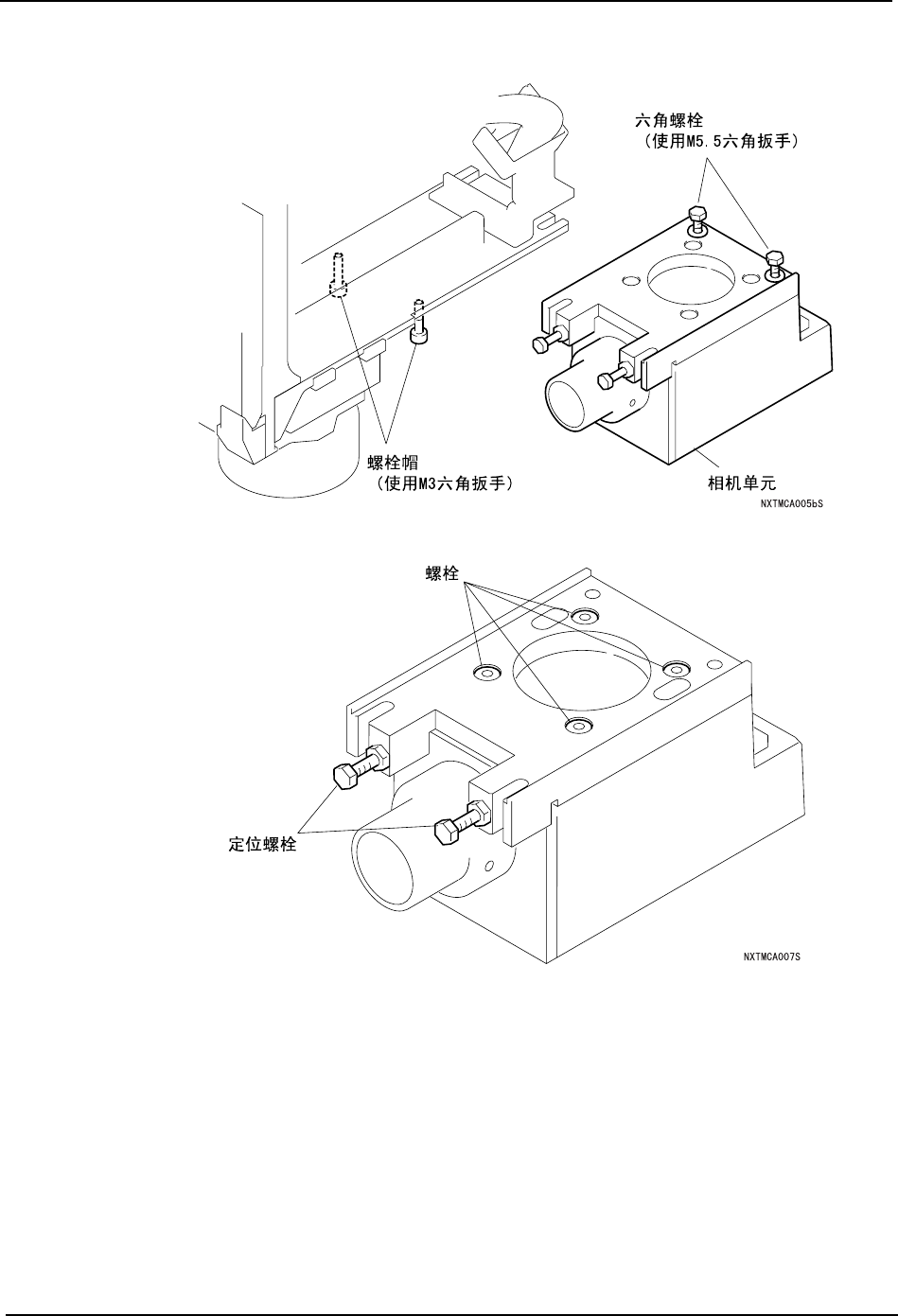 六角螺栓
（使用M5.5六角扳手）

螺栓帽
（使用M3六角扳手）

相机单元

NXTMCA005bS

螺栓

定位螺栓

NXTMCA007S