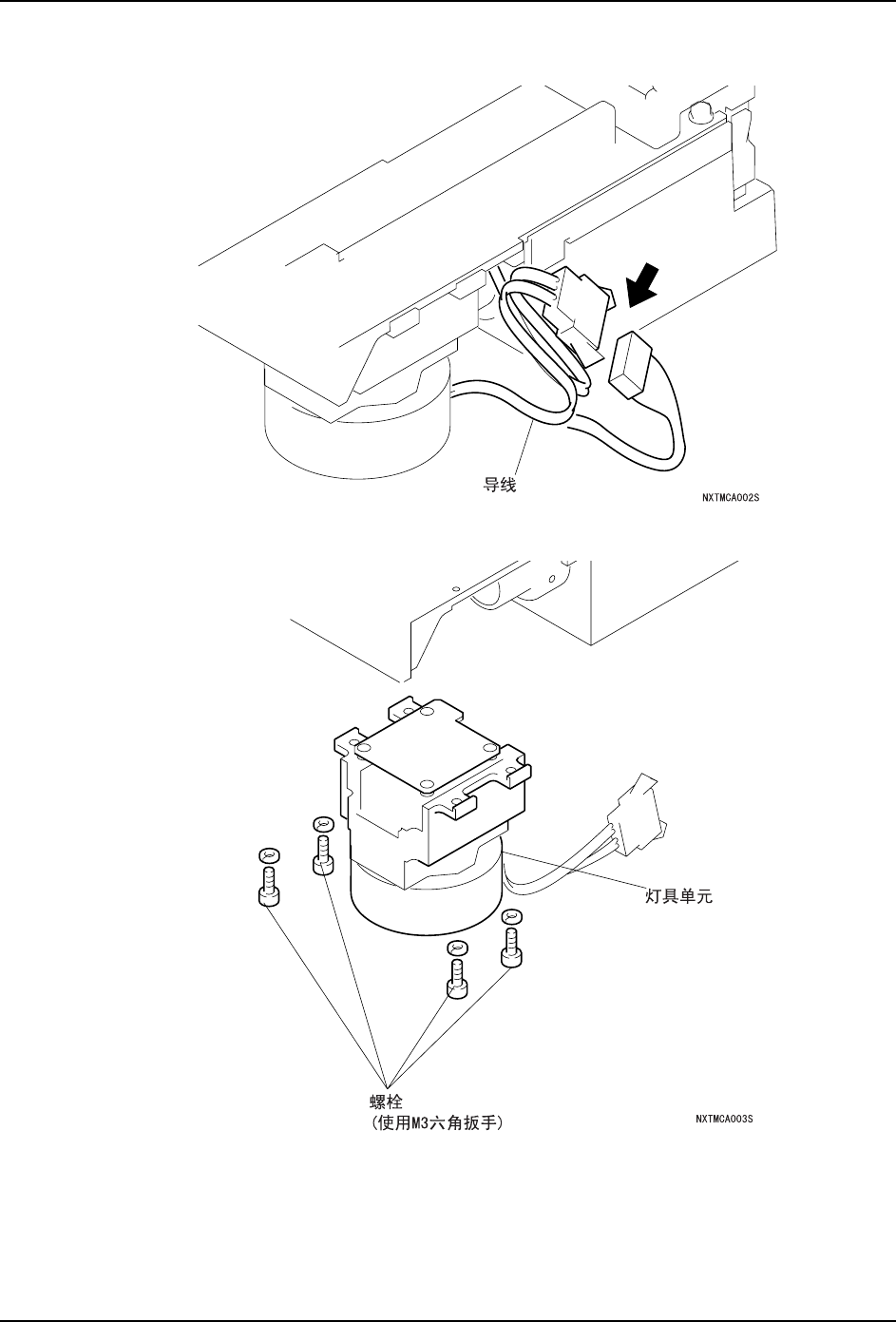 导线

NXTMCA002S

灯具单元

螺栓
(使用M3六角扳手)

NXTMCA003S