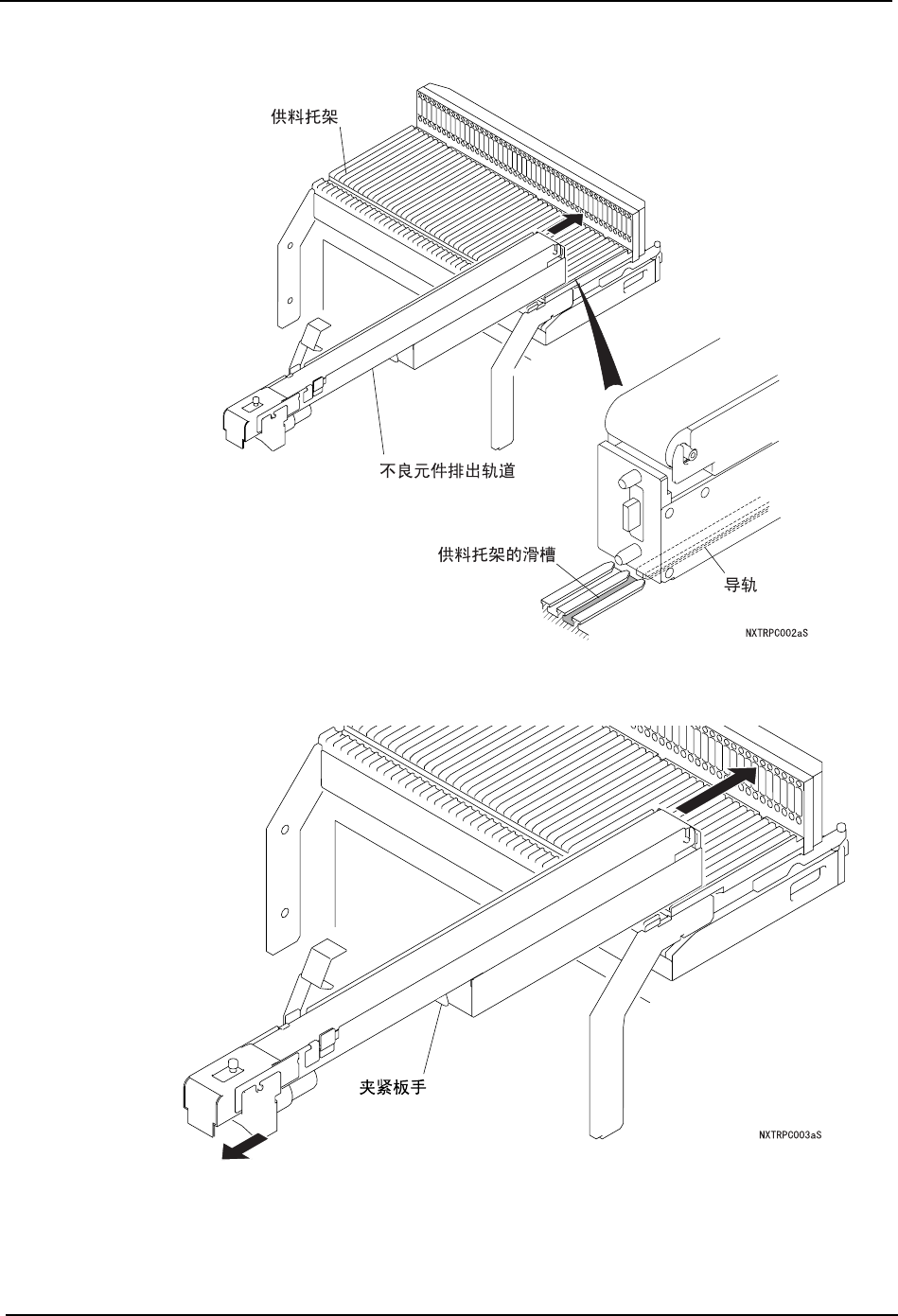 供料托架

不良元件排出轨道

供料托架的滑槽

导轨

NXTRPC002aS

夹紧板手

NXTRPC003aS