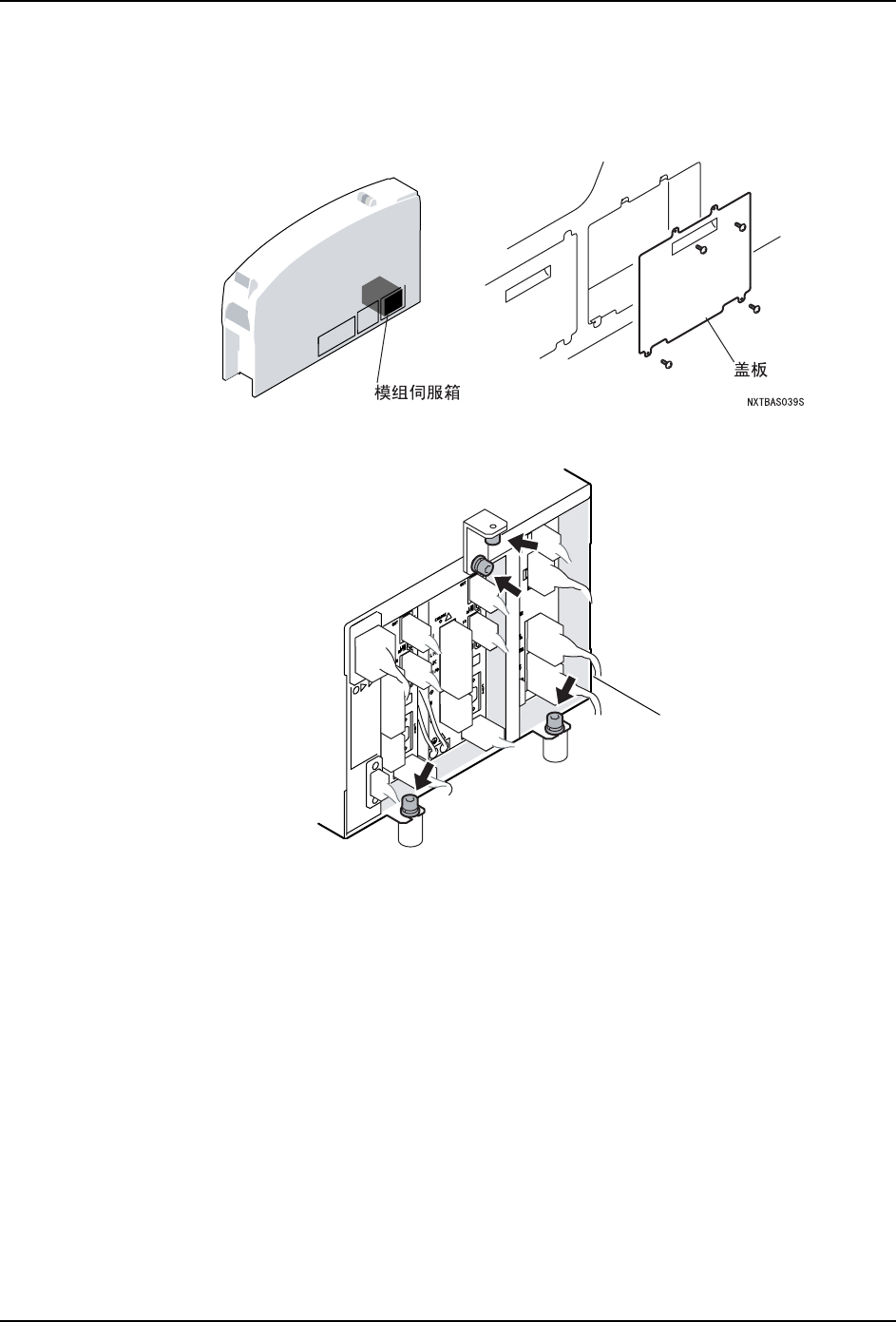 模组伺服箱

盖板

NXTBAS039S