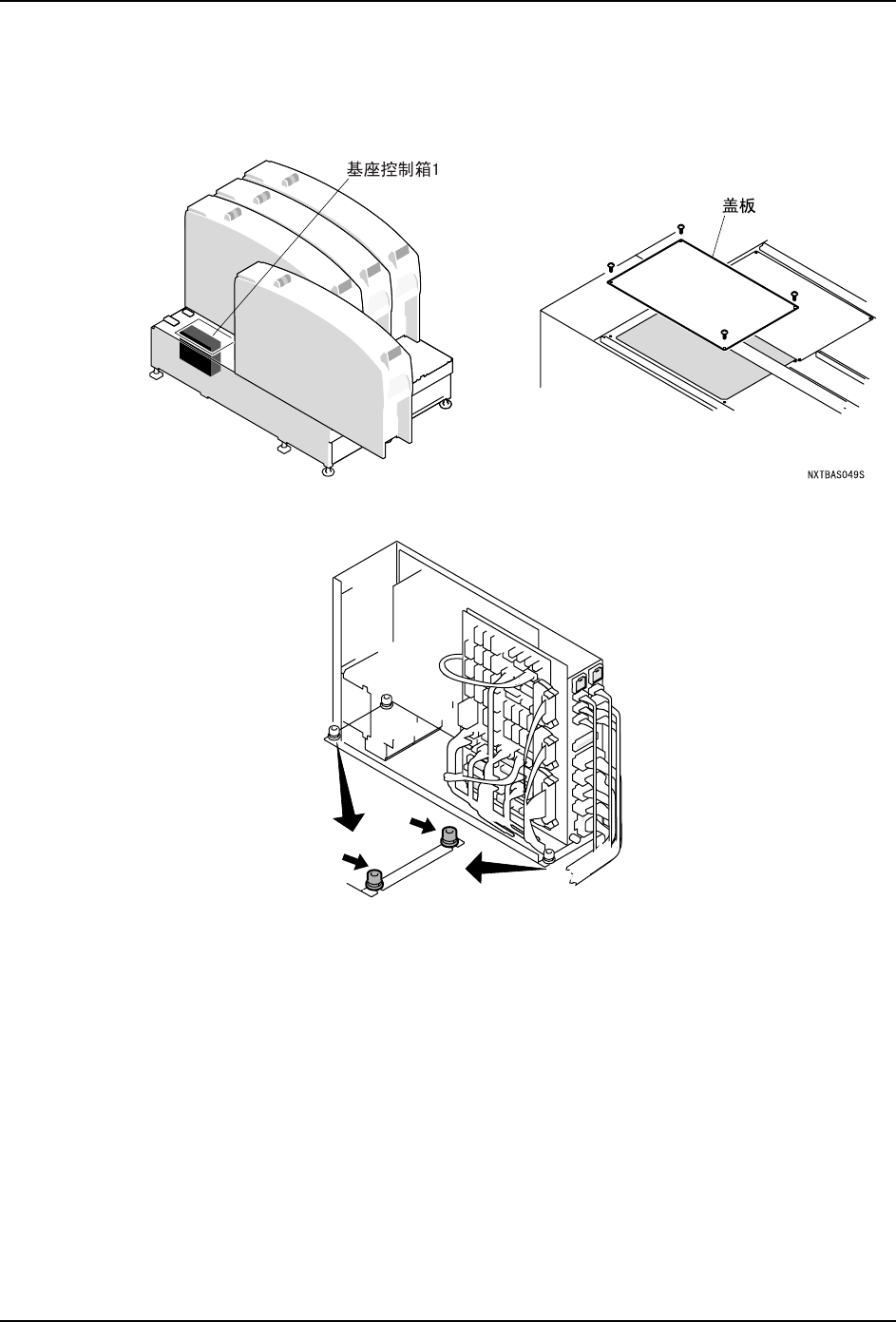 基座控制箱1

盖板

NXTBAS049S