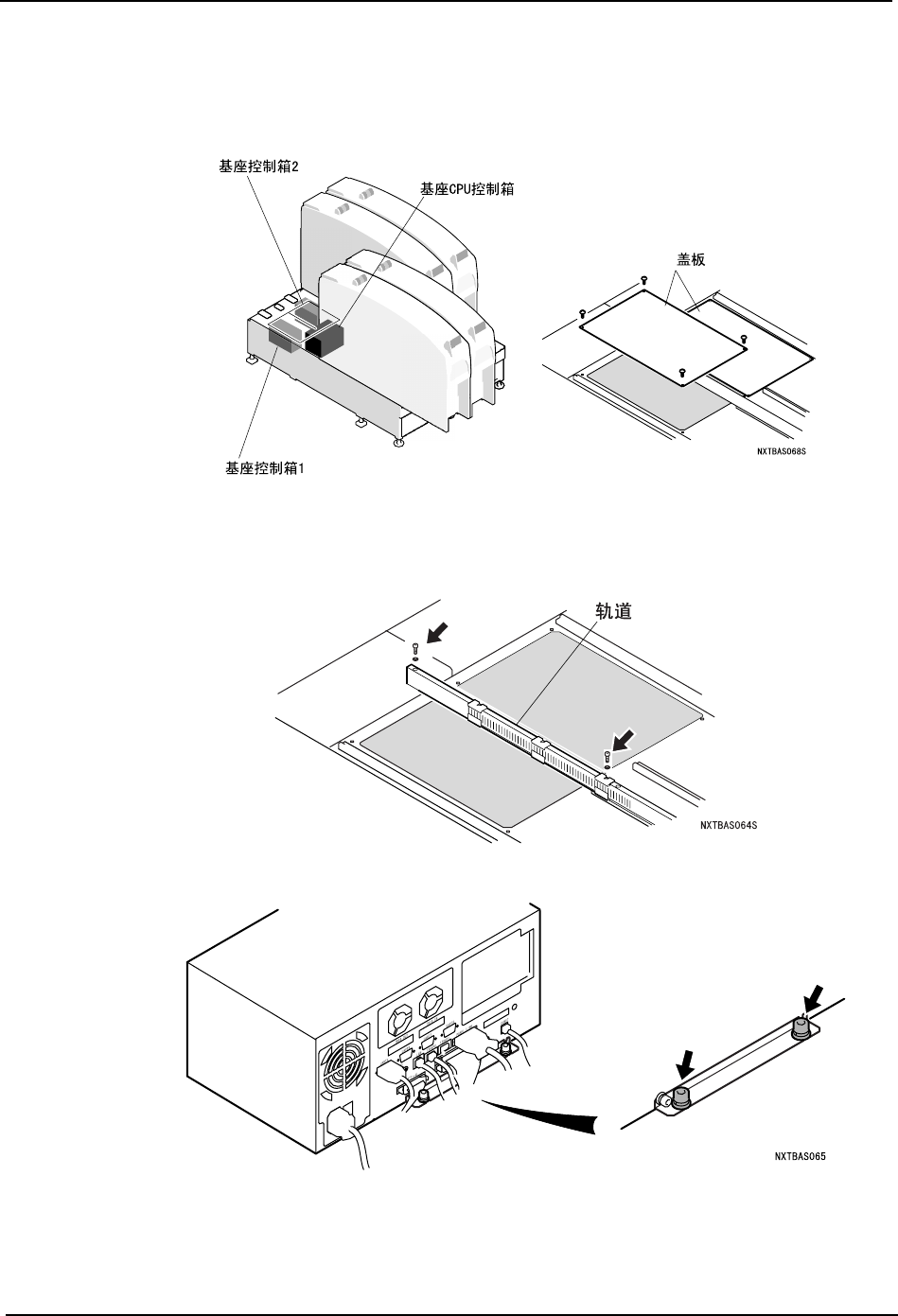 基座控制箱2

基座CPU控制箱

盖板

基座控制箱1

NXTBAS068S

轨道

NXTBAS064S

NXTBAS065