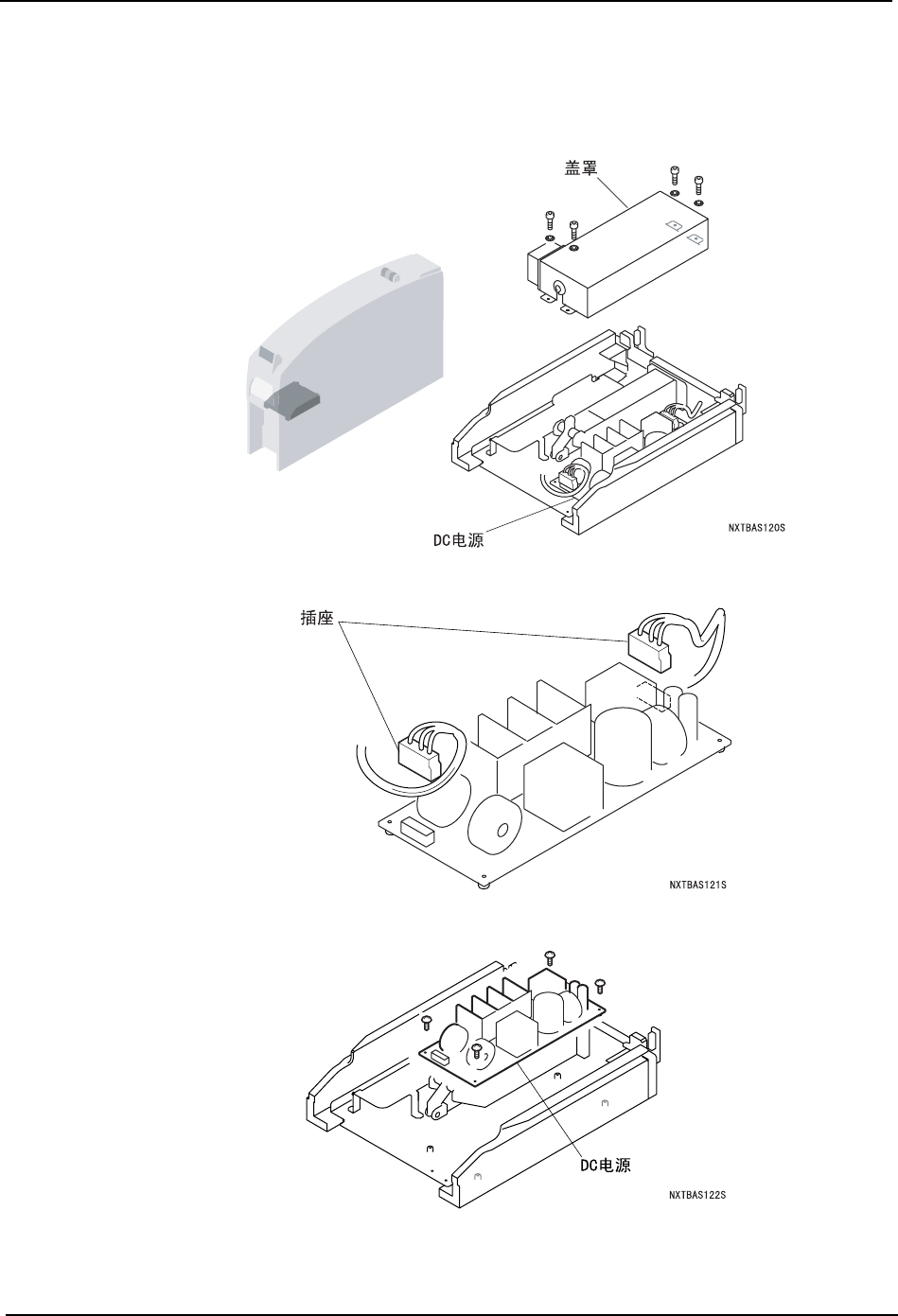 盖罩

DC电源

NXTBAS120S

插座

NXTBAS121S

DC电源

NXTBAS122S