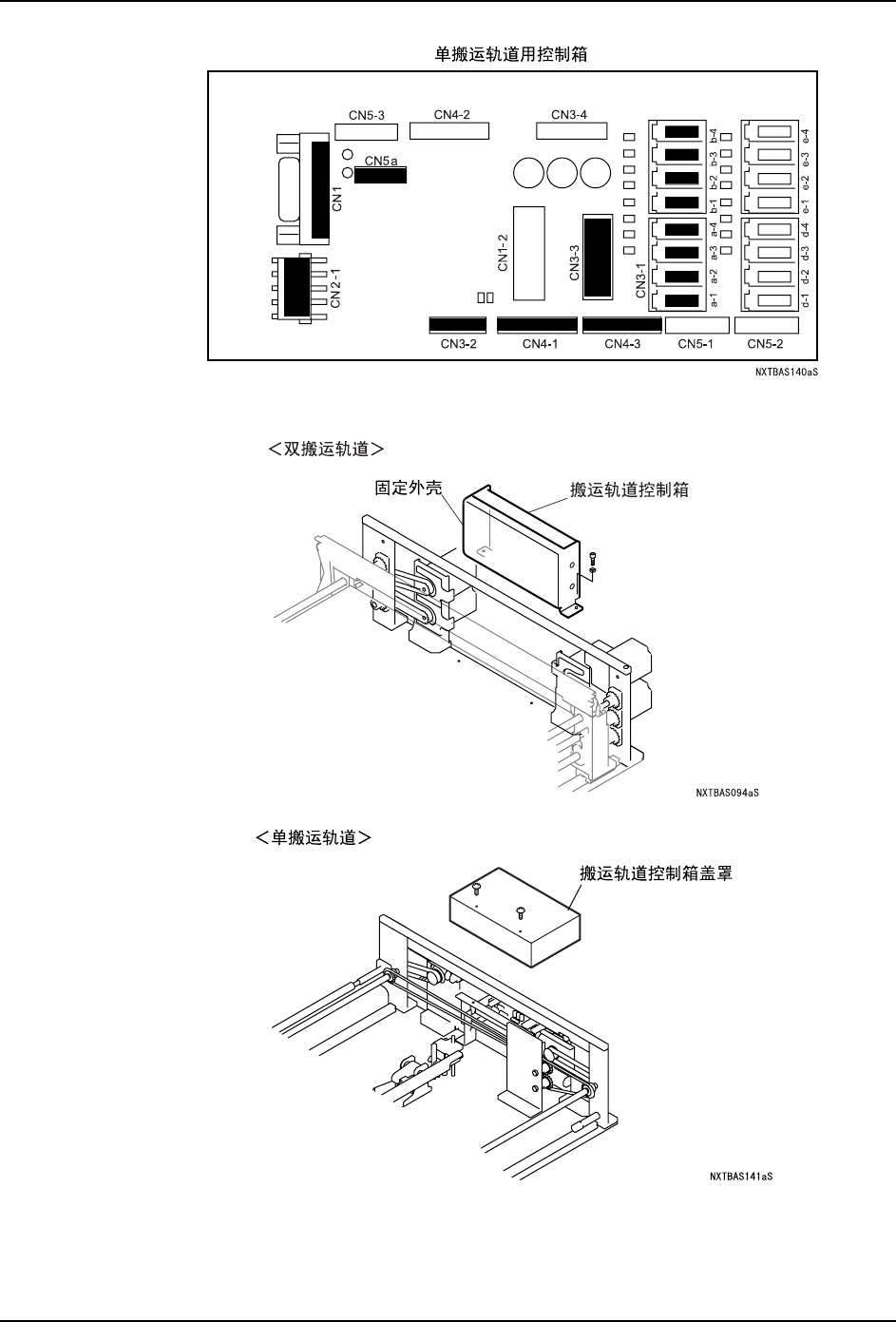 单搬运轨道用控制箱

CN5-3
CN4-2
CN3-4
CN5a
CN1
CN2-1
CN1-2
CN3-3
CN3-1
b-4
b-3
b-2
b-1
a-4
a-3
a-2
a-1
e-4
e-3
e-2
e-1
d-4
d-3
d-2
d-1
CN3-2
CN4-1
CN4-3
CN5-1
CN5-2

NXTBAS140aS

<双搬运轨道>

固定外壳
搬运轨道控制箱

NXTBAS094aS

<单搬运轨道>

搬运轨道控制箱盖罩

NXTBAS141aS