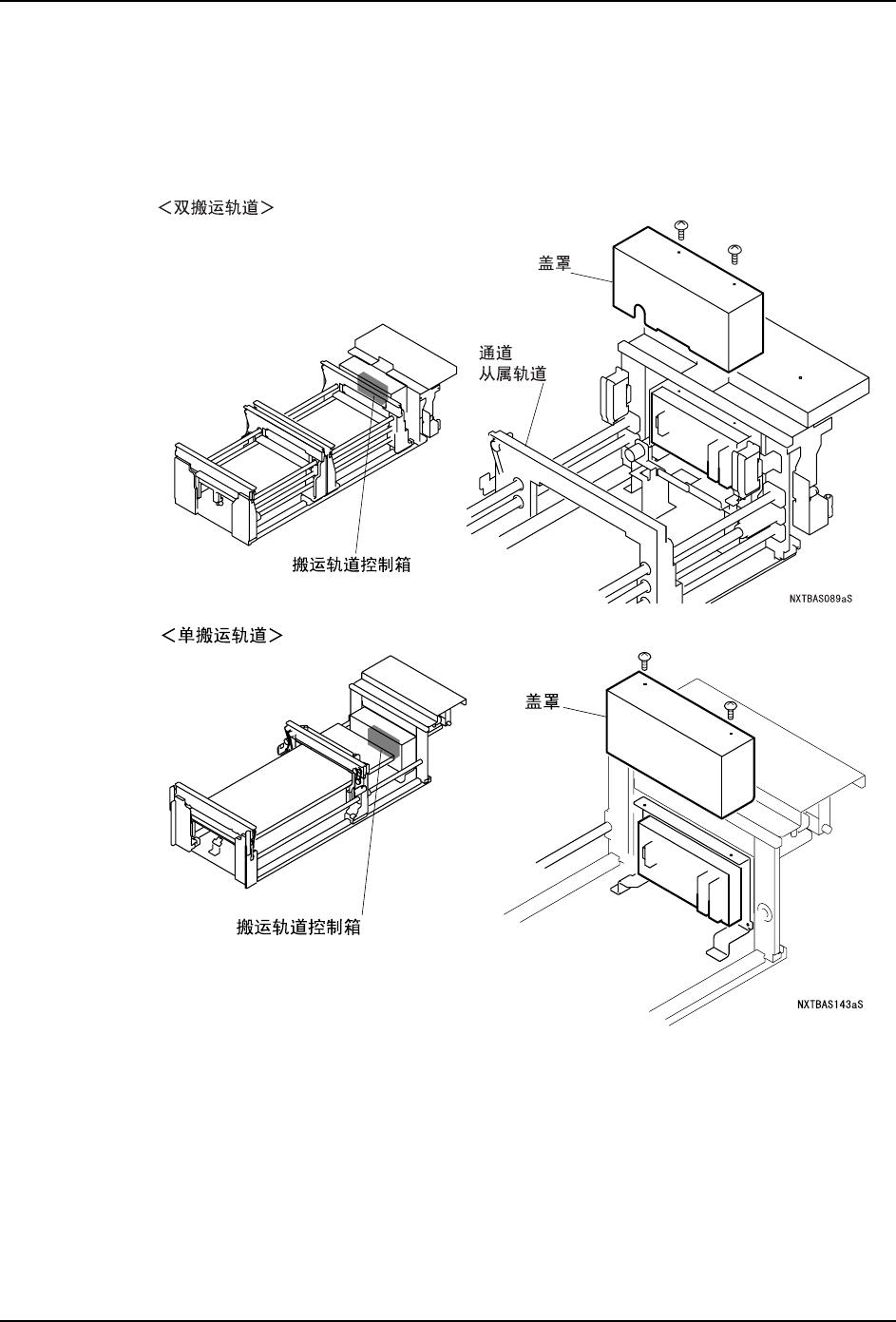 ＜双搬运轨道＞

盖罩

通道
从属轨道

搬运轨道控制箱

NXTBAS089aS

＜单搬运轨道＞

盖罩

搬运轨道控制箱

NXTBAS143aS