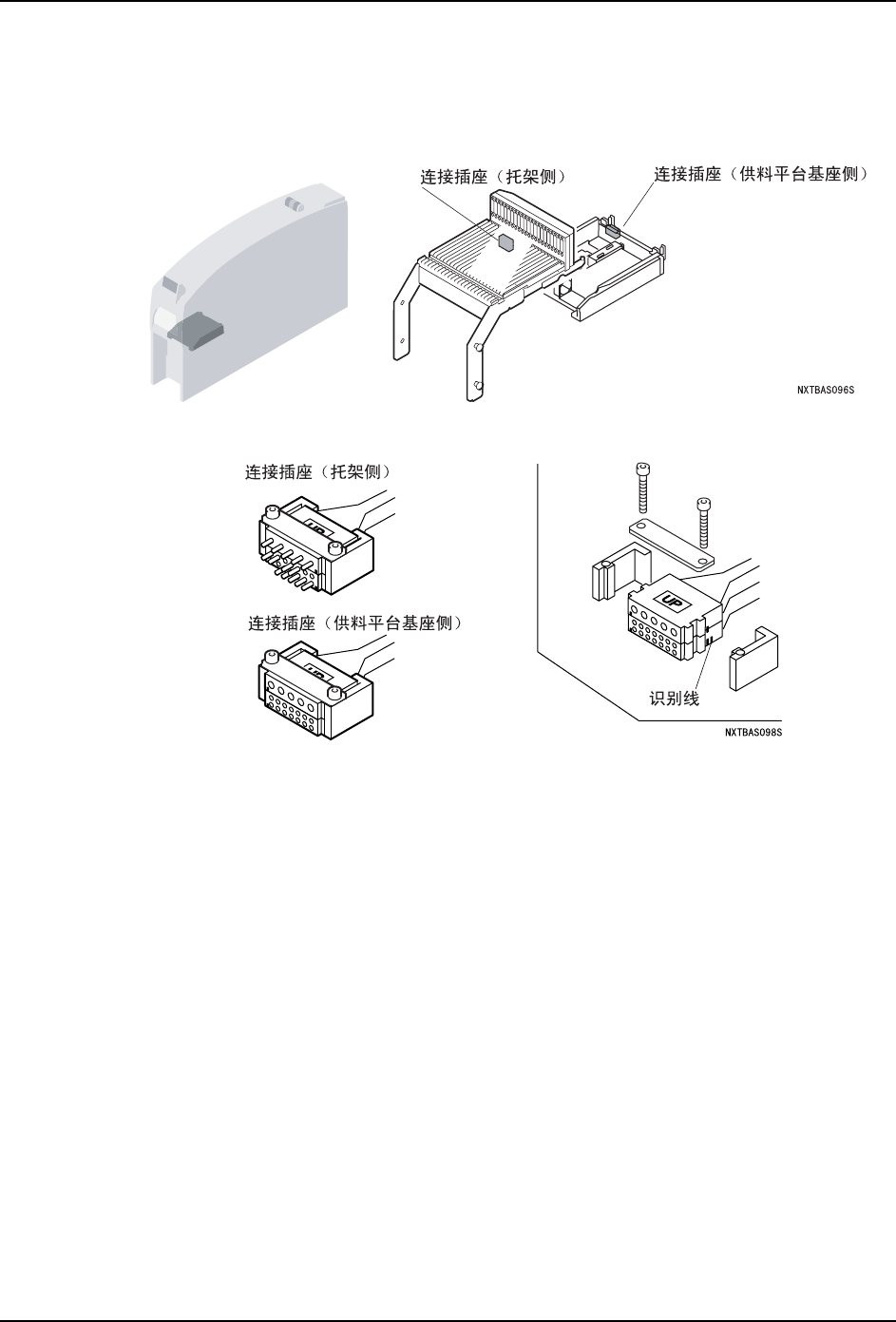 连接插座（托架侧）

连接插座（供料平台基座侧）

NXTBAS096S

连接插座（托架侧）

UP

连接插座（供料平台基座侧）

UP

UP

识别线

NXTBAS098S