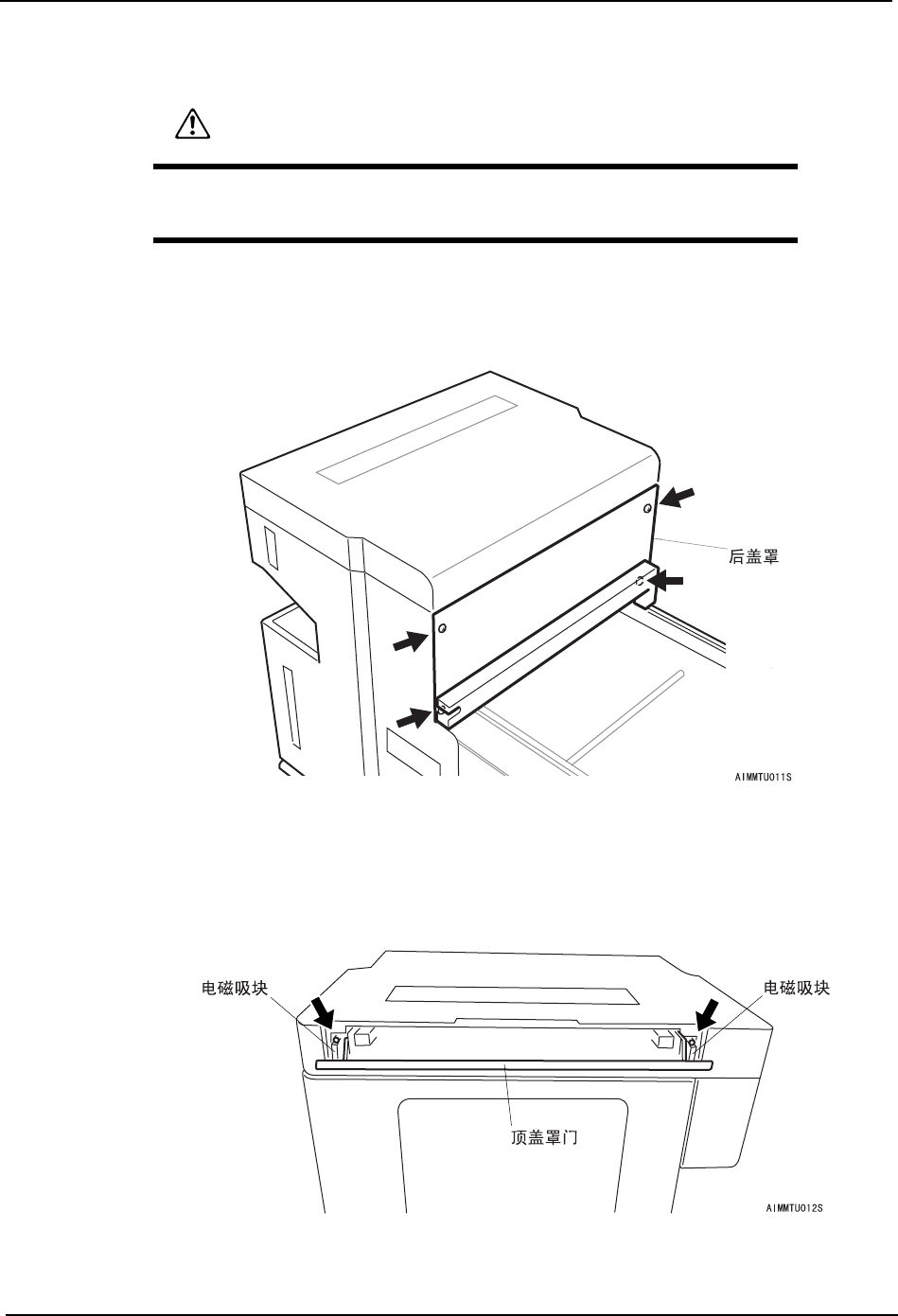 后盖罩

AIMMTU011S

电磁吸块

电磁吸块

顶盖罩门

AIMMTU012S