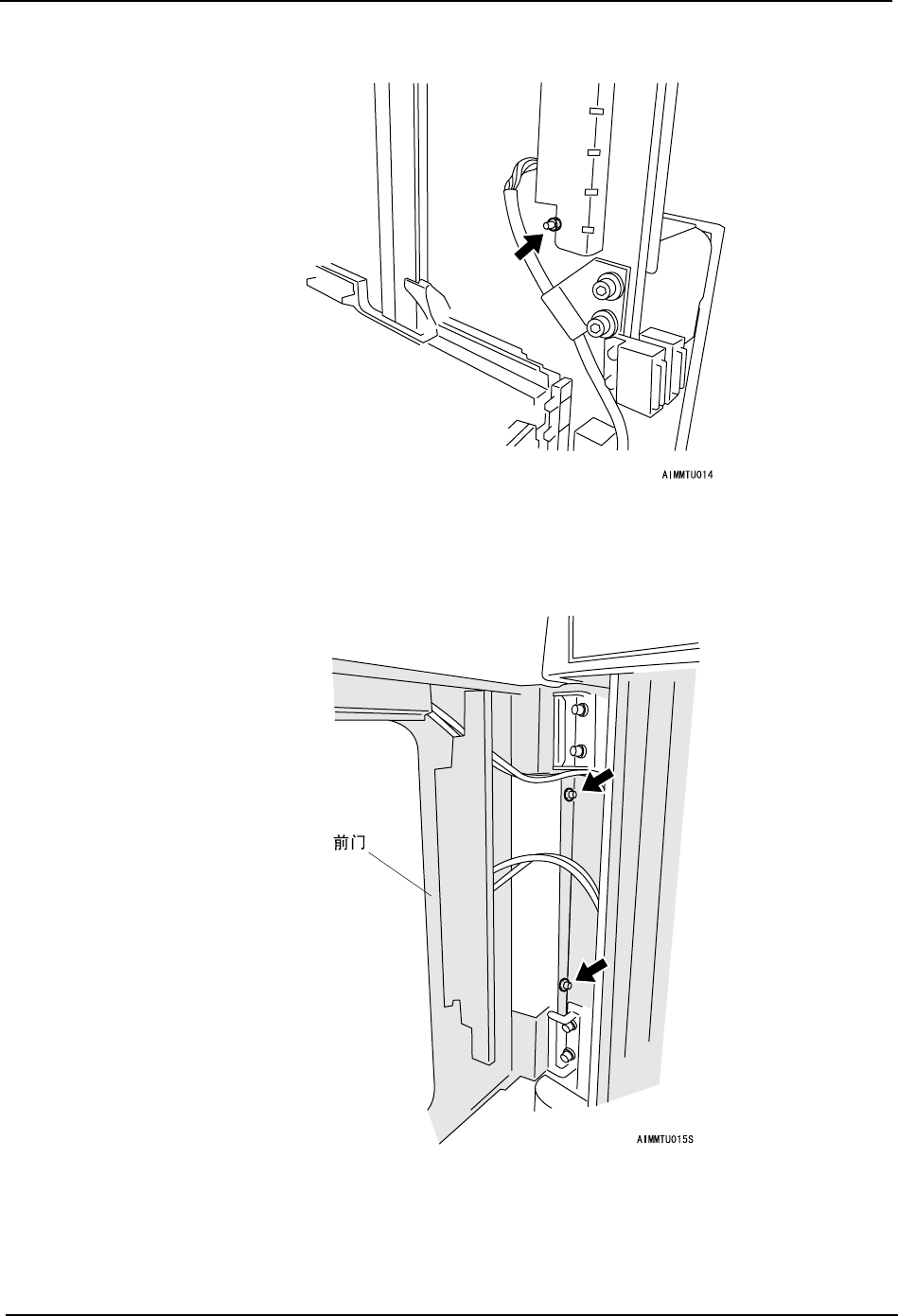 AIMMTU014

前门

AIMMTU015S