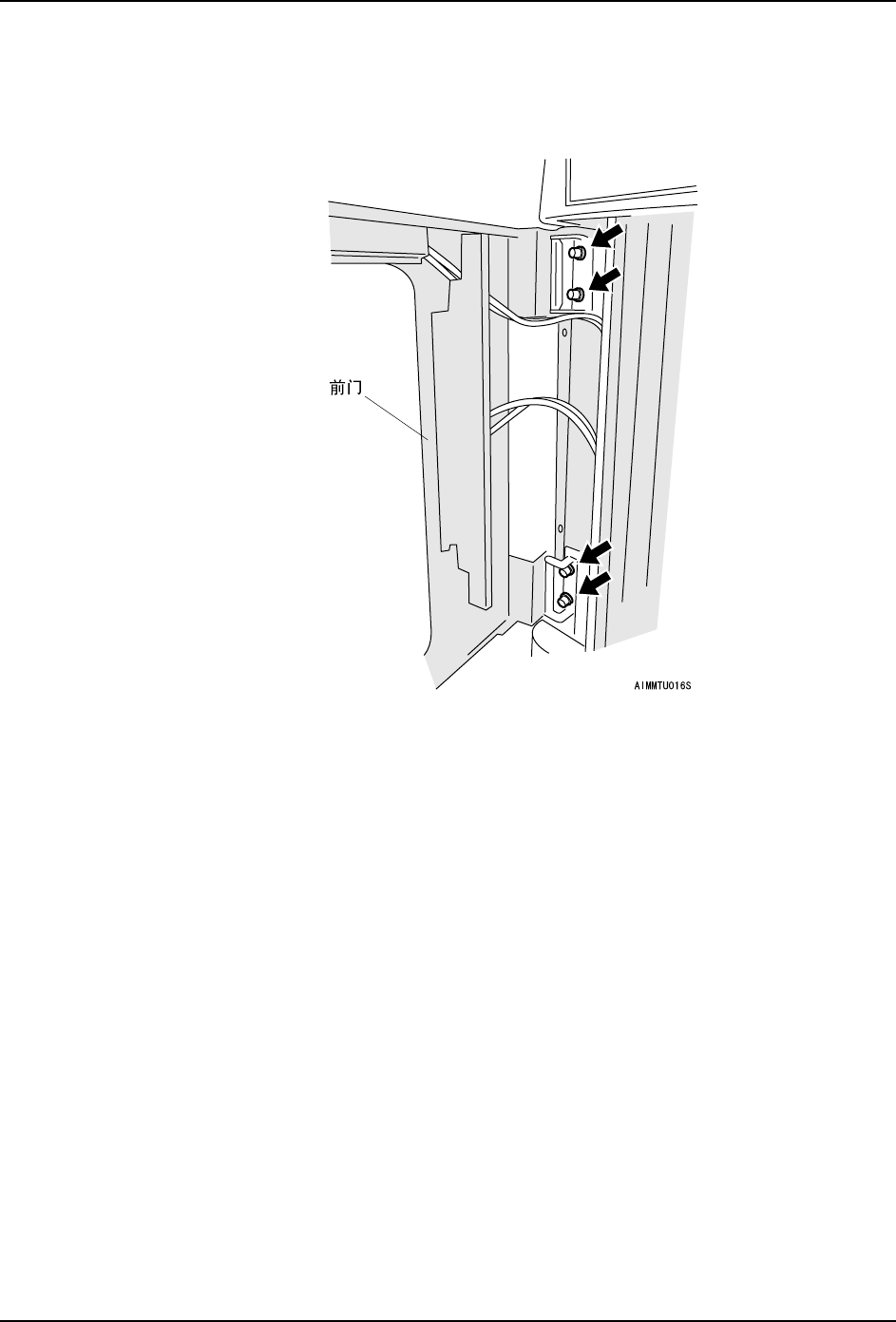 前门

AIMMTU016S