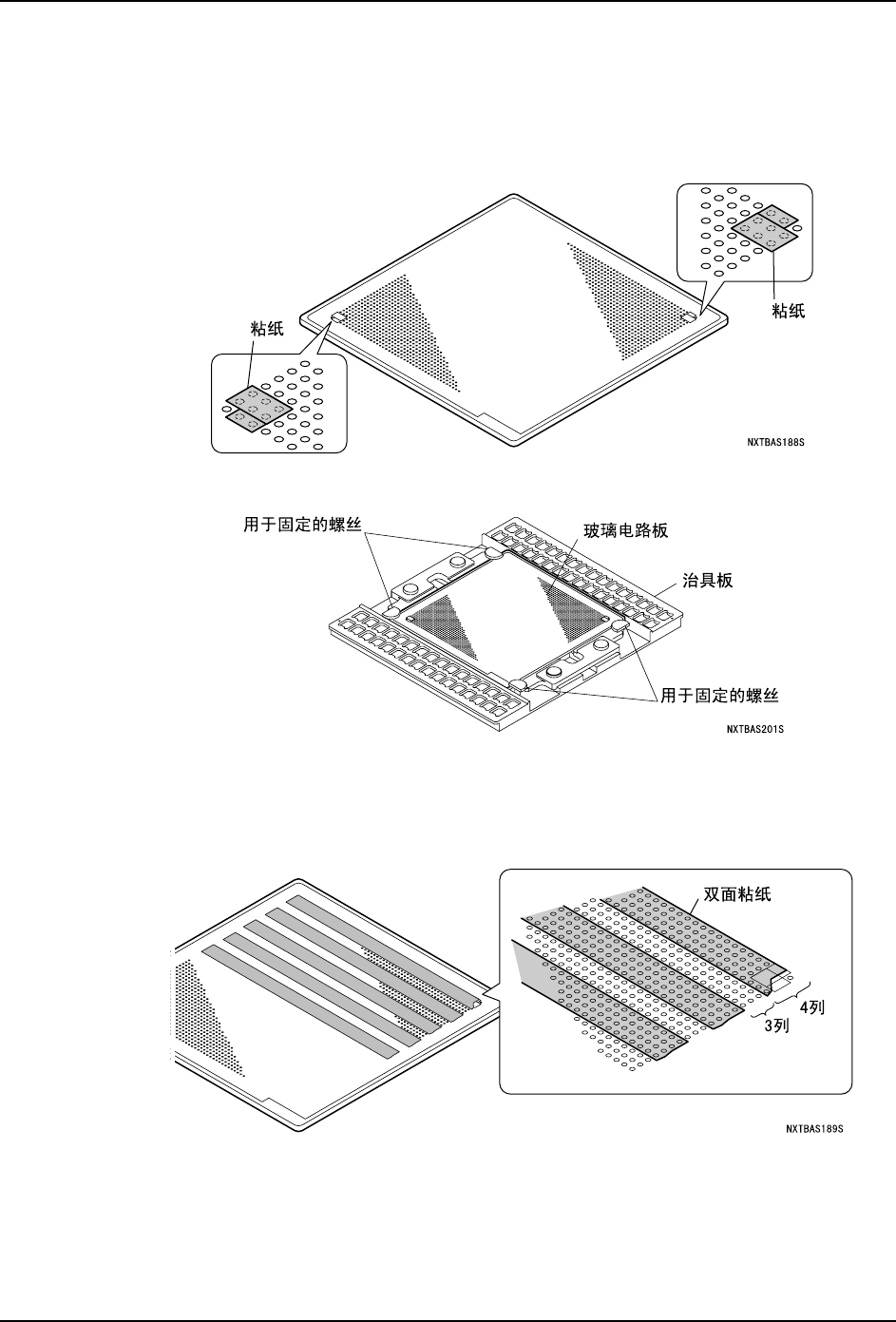 粘纸

粘纸

NXTBAS188S

用于固定的螺丝

玻璃电路板

治具板

用于固定的螺丝

NXTBAS201S

双面粘纸

4列

3列

NXTBAS189S