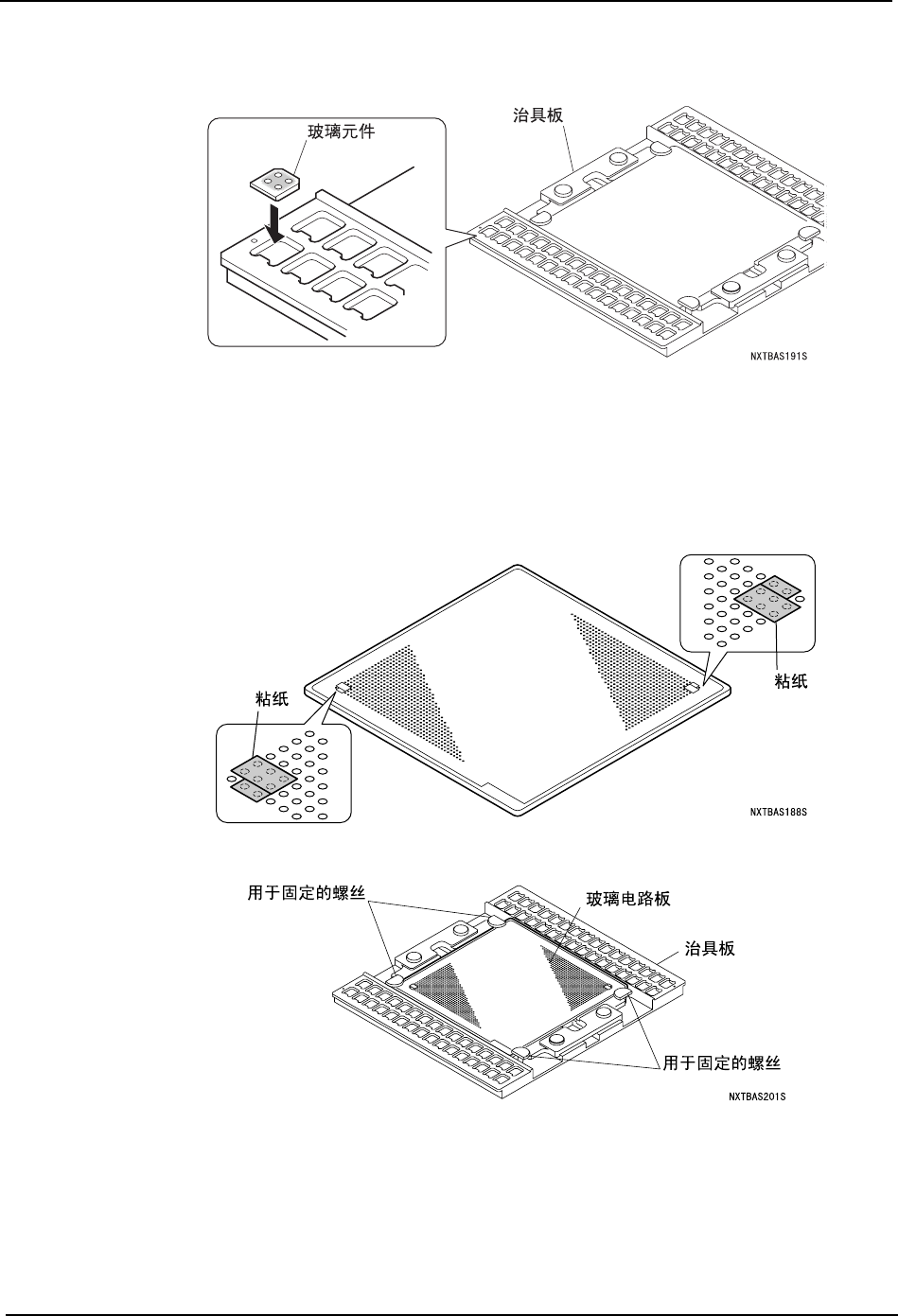 玻璃元件

治具板

NXTBAS191S

粘纸

粘纸

NXTBAS188S

用于固定的螺丝

玻璃电路板

治具板

用于固定的螺丝

NXTBAS201S