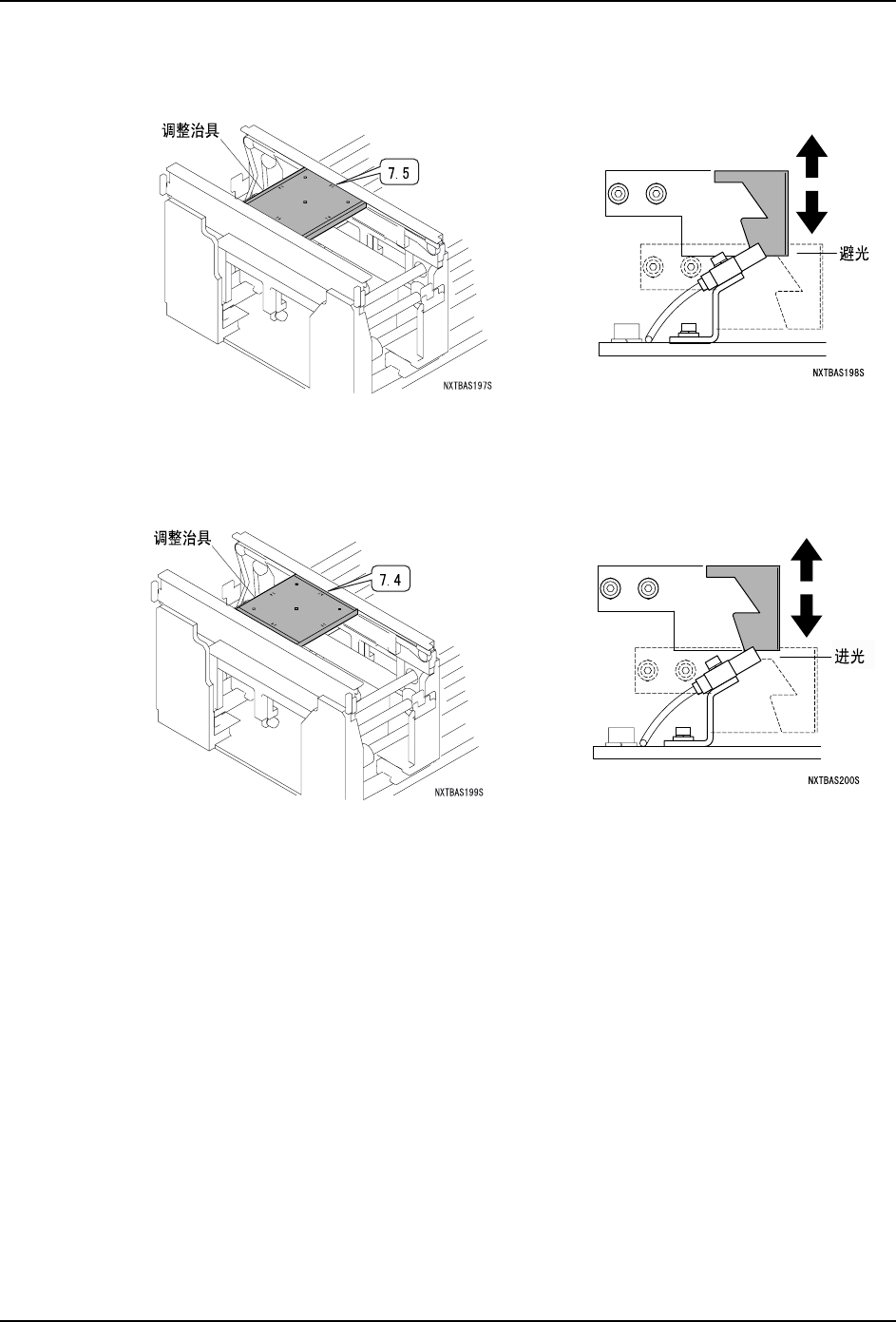 调整治具

7.5

NXTBAS197S

避光

NXTBAS198S

调整治具

7.4

NXTBAS199S

进光

NXTBAS200S