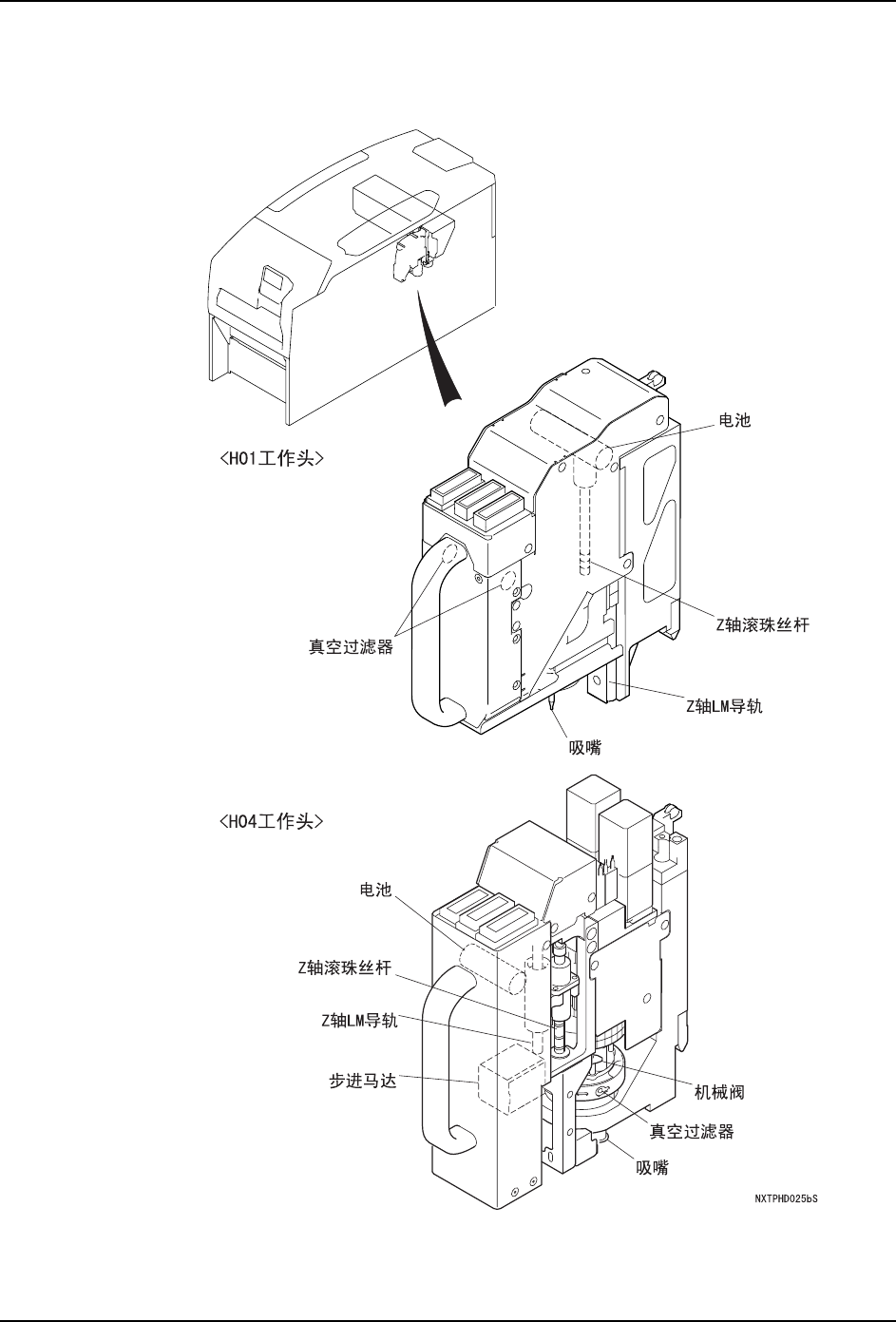 <H01工作头>

电池

Z轴滚珠丝杆

真空过滤器

Z轴LM导轨

吸嘴

<H04工作头>

电池

Z轴滚珠丝杆

Z轴LM导轨

步进马达

机械阀

真空过滤器

吸嘴

NXTPHD025bS