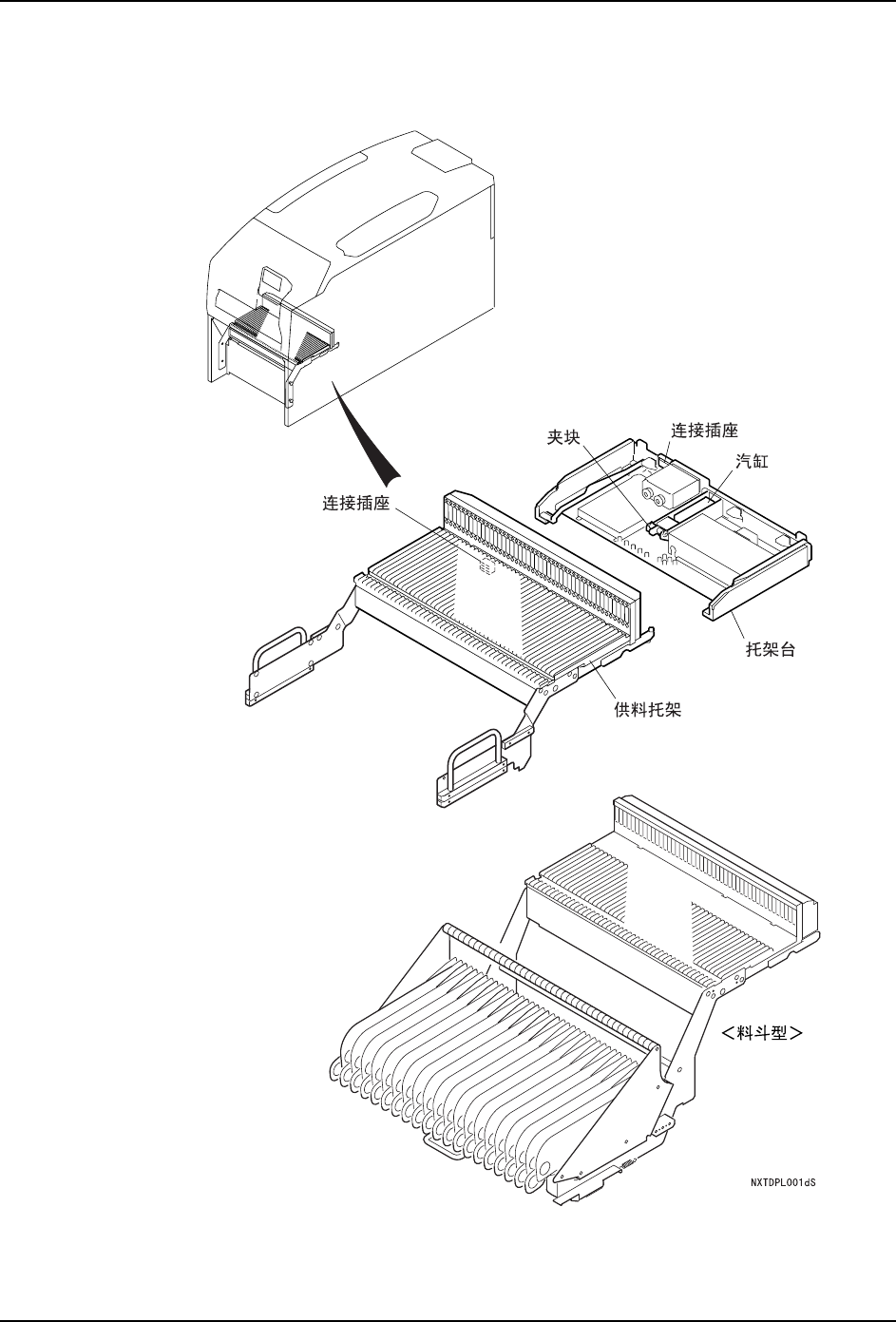 夹块
连接插座
汽缸
连接插座
托架台
供料托架
<料斗型>
NXTDPL001dS