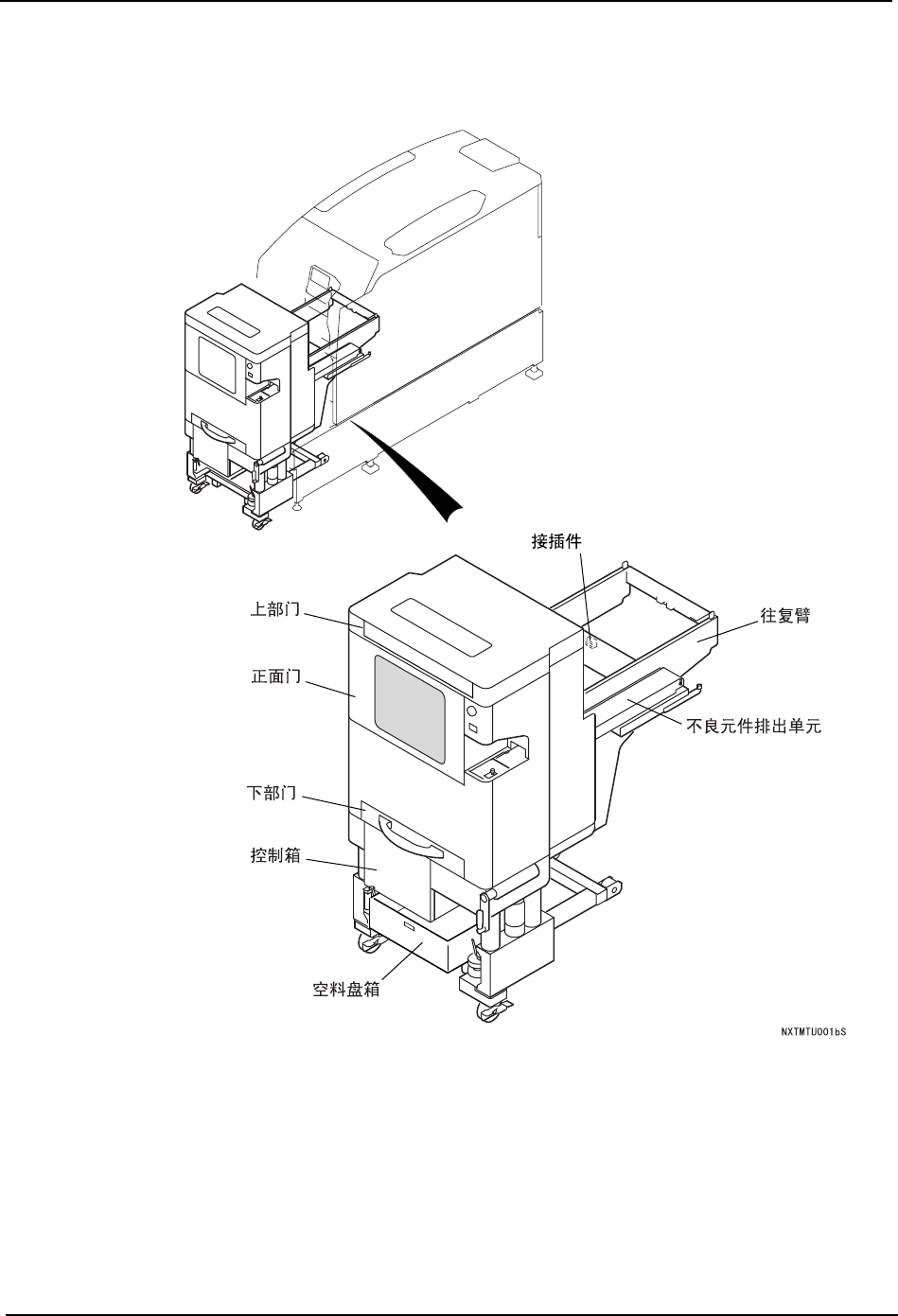 接插件
上部门
往复臂
正面门
不良元件排出单元
下部门
控制箱
空料盘箱
NXTMTU001bS