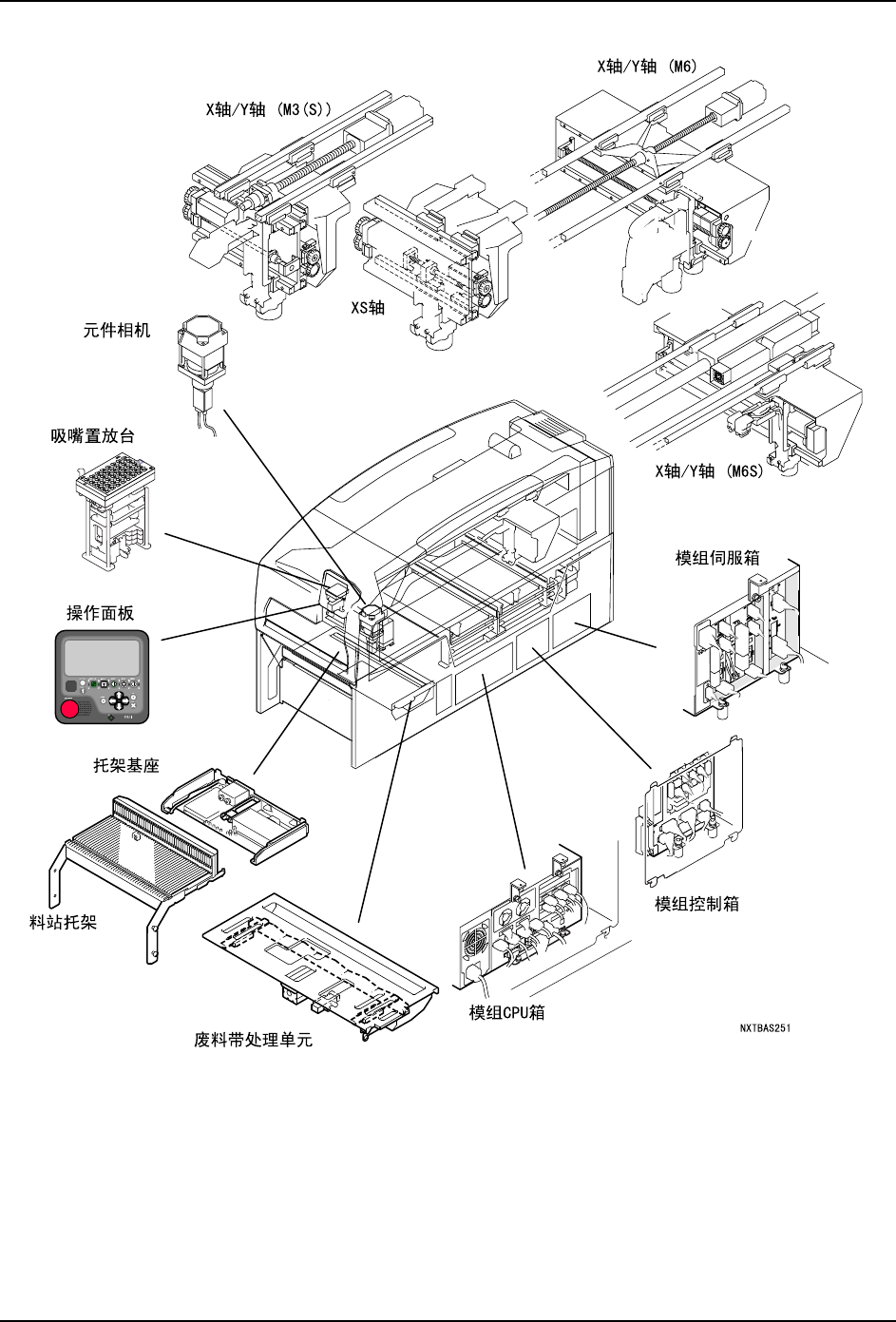 X轴/Y轴 (M6)

X轴/Y轴 (M3(S))

XS轴

元件相机

吸嘴置放台

X轴/Y轴 (M6S)

模组伺服箱

操作面板

托架基座

料站托架

模组控制箱

模组CPU箱

废料带处理单元

NXTBAS251