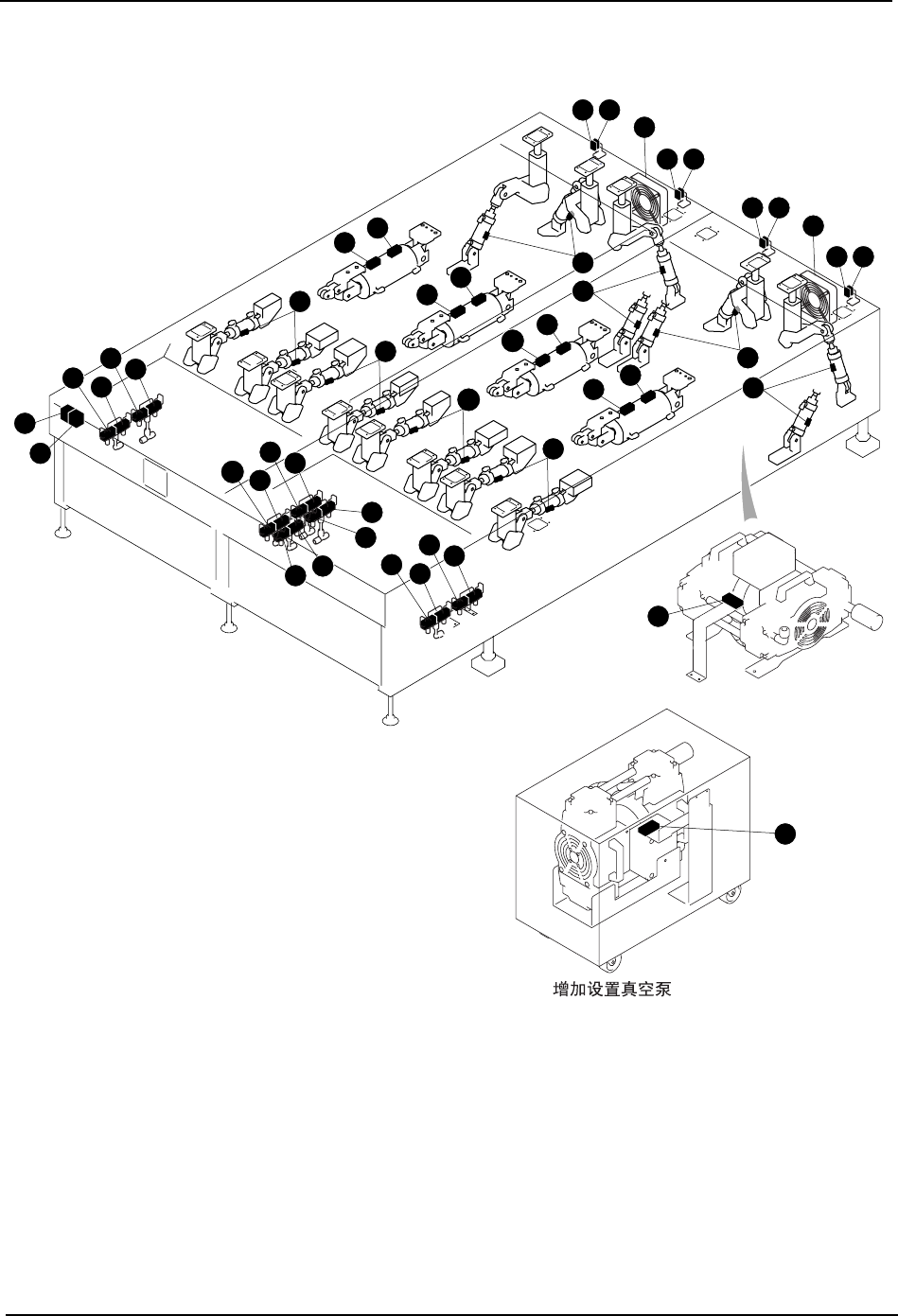 增加设置真空泵