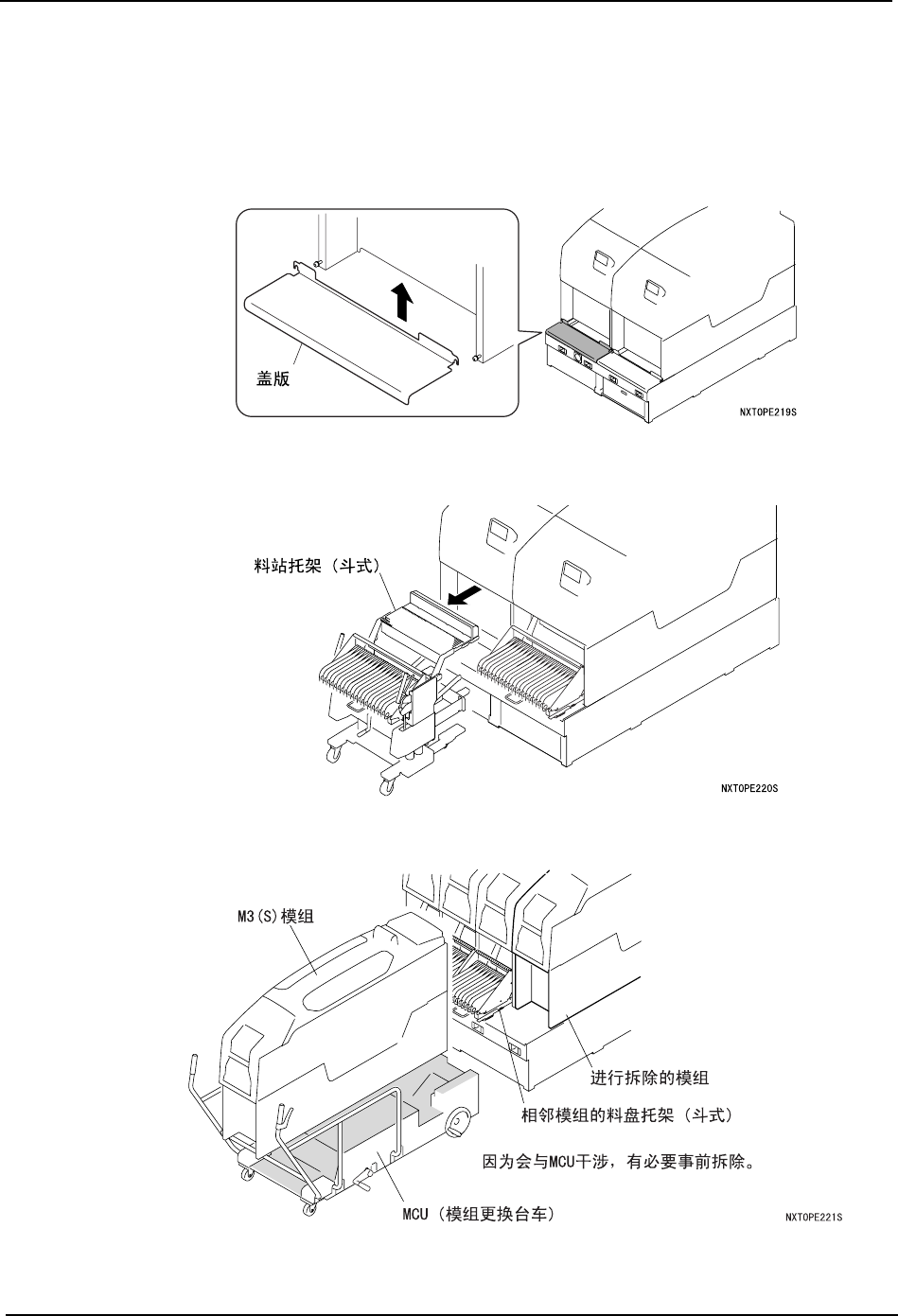 盖版

NXTOPE219S

料站托架（斗式）

NXTOPE220S

M3(S)模组

进行拆除的模组

相邻模组的料盘托架（斗式）

因为会与MCU干涉，有必要事前拆除。

MCU（模组更换台车）

NXTOPE221S