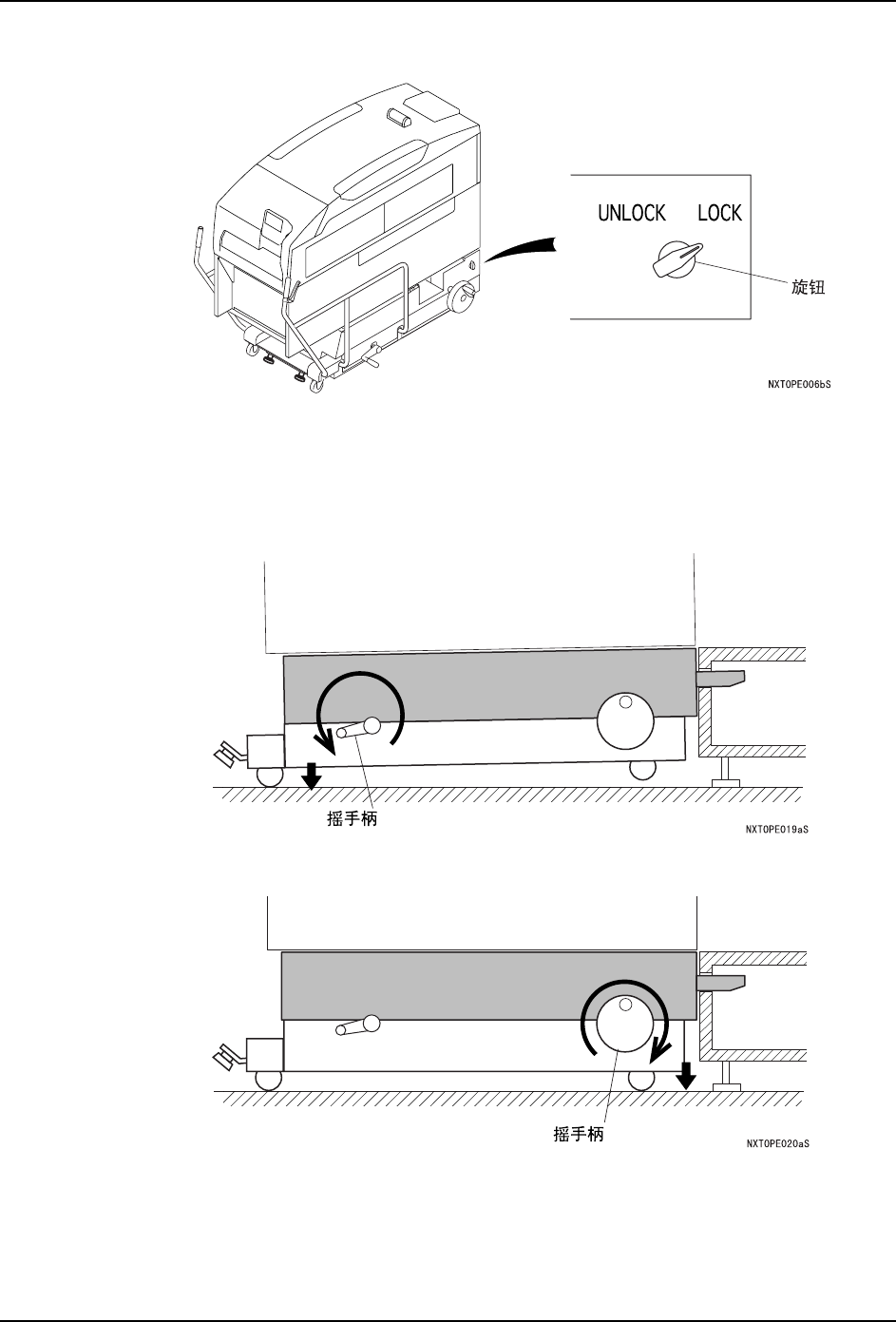 UNLOCK LOCK

旋钮

NXTOPE006bS

摇手柄

NXTOPE019aS

摇手柄

NXTOPE020aS