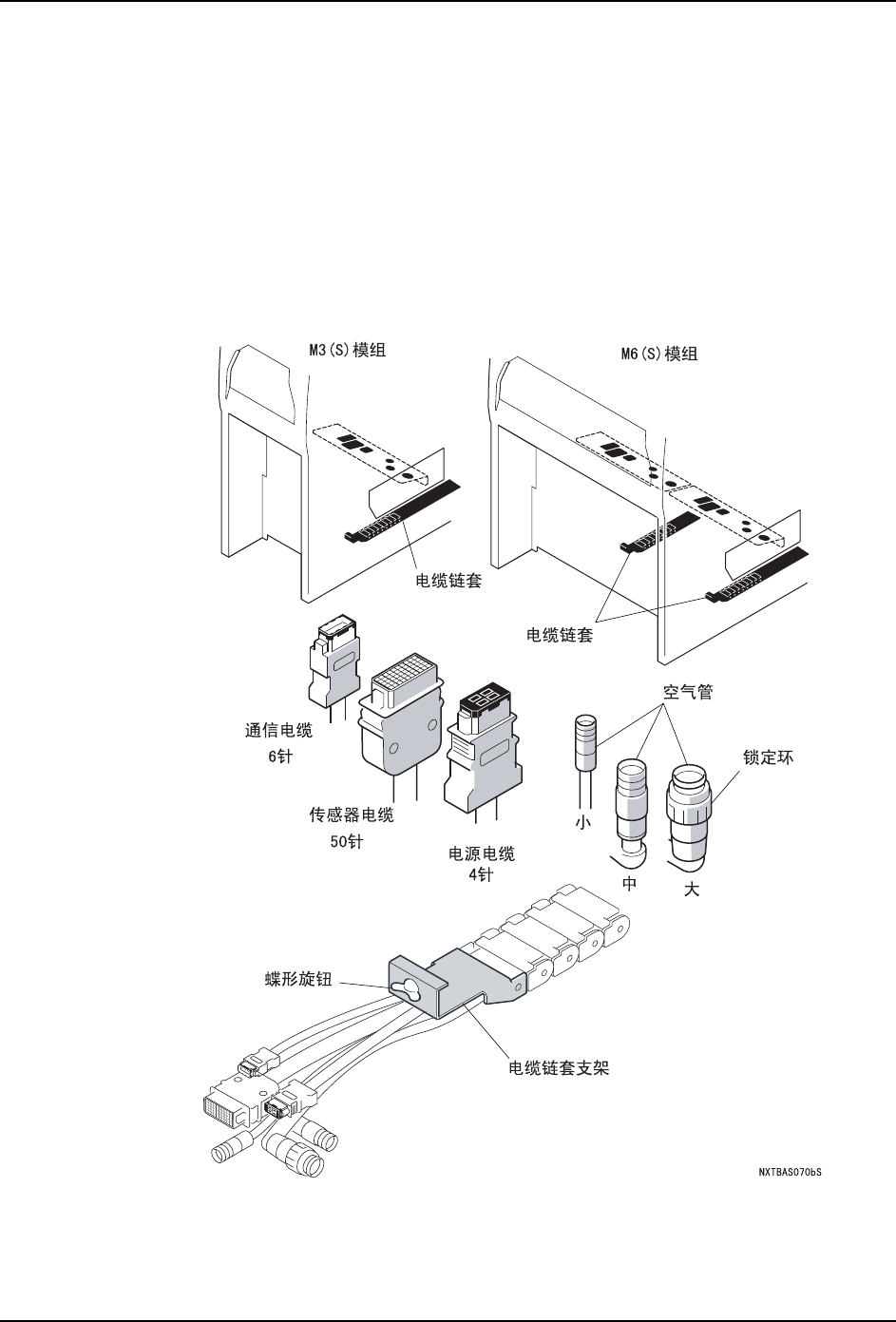 M3(S)模组

M6(S)模组

电缆链套

电缆链套

通信电缆
6针

传感器电缆
50针

电源电缆
4针

空气管

锁定环

小

中

大

蝶形旋钮

电缆链套支架

NXTBAS070bS