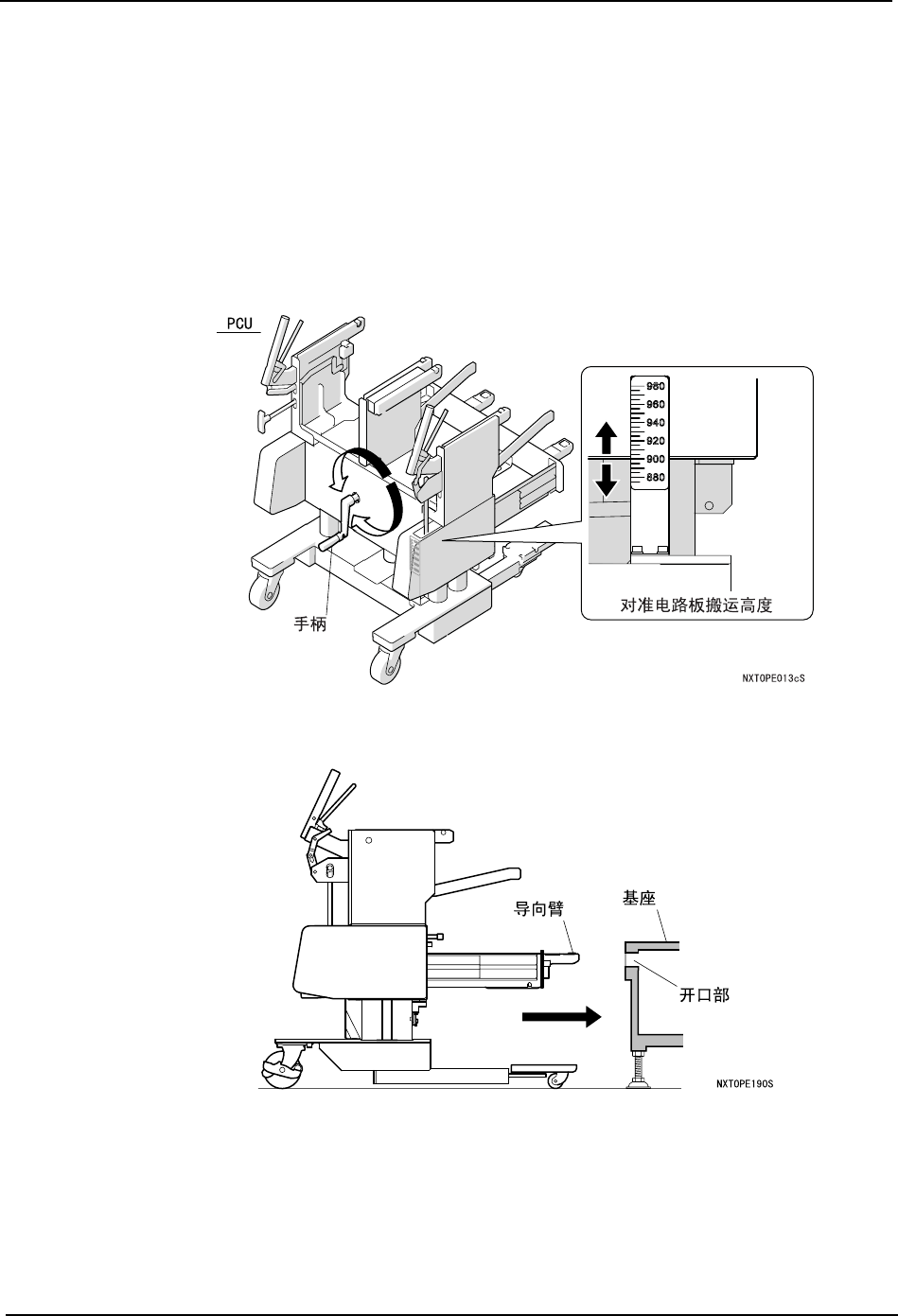 PCU

980
960
940
920
900
880

对准电路板搬运高度

手柄

NXTOPE013cS

导向臂

基座

开口部

NXTOPE190S