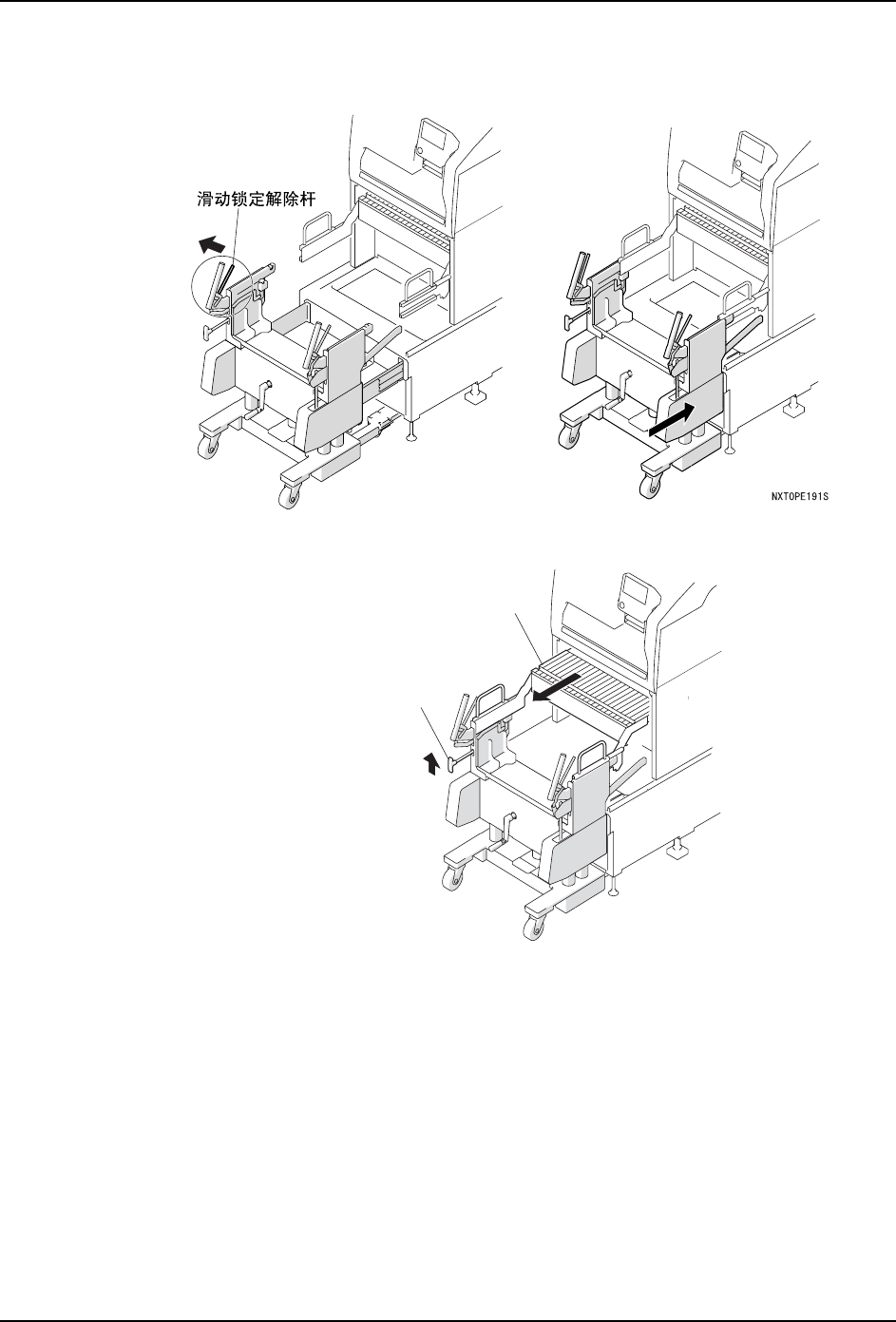 滑动锁定解除杆

NXTOPE191S