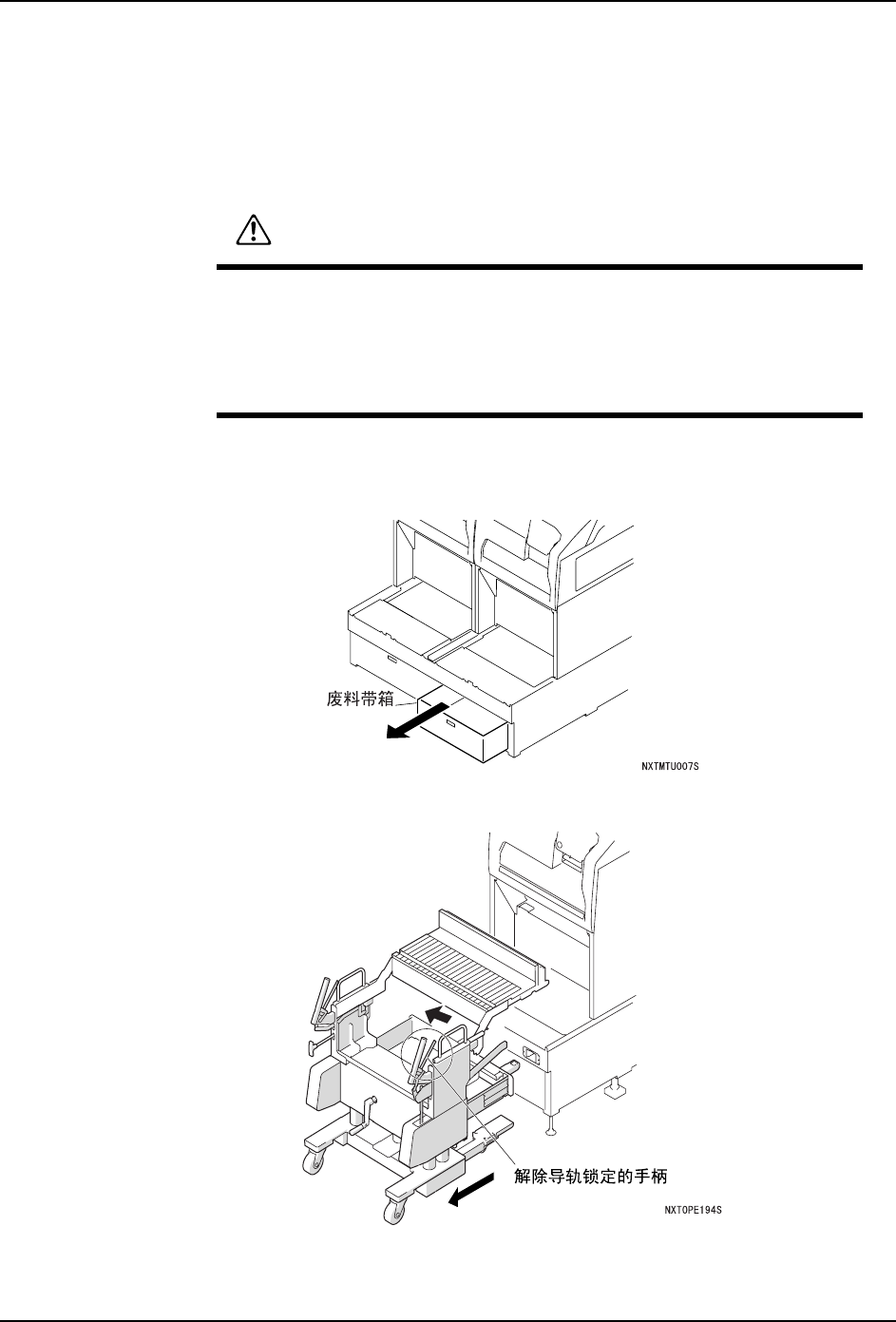 废料带箱

NXTMTU007S

解除导轨锁定的手柄

NXTOPE194S