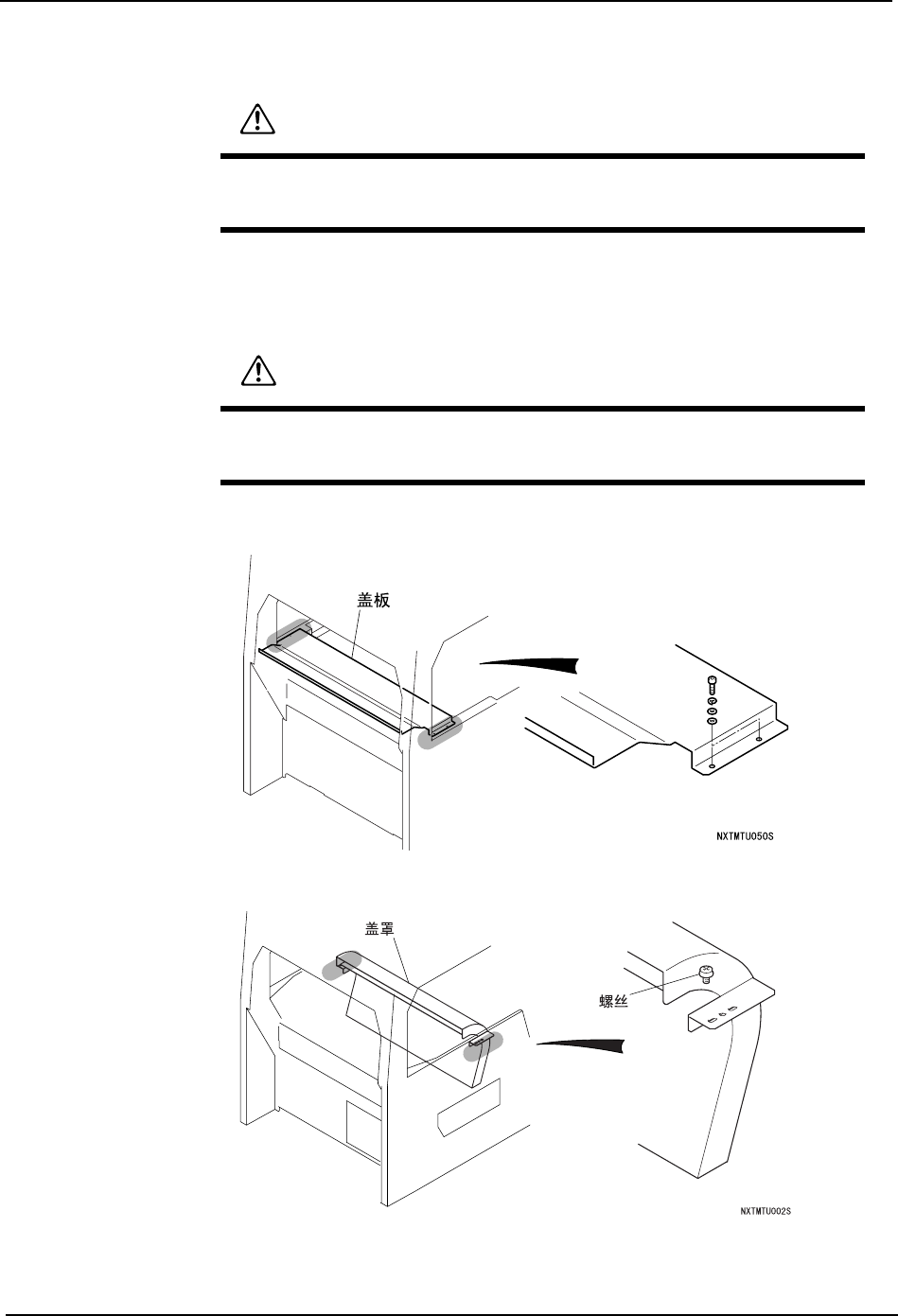 盖板

NXTMTU050S

盖罩

螺丝

NXTMTU002S