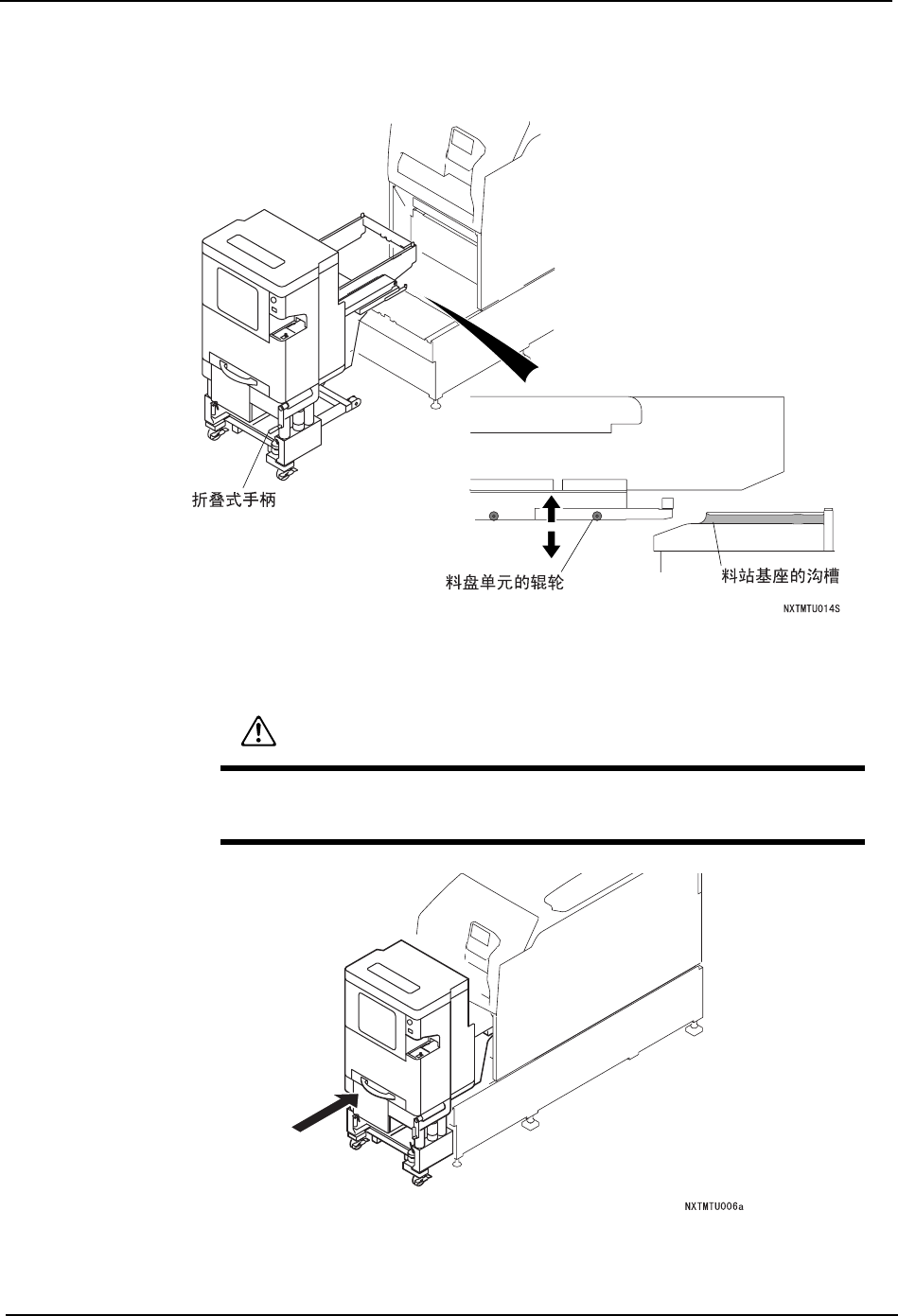 折叠式手柄

料盘单元的辊轮

料站基座的沟槽

NXTMTU014S

NXTMTU006a