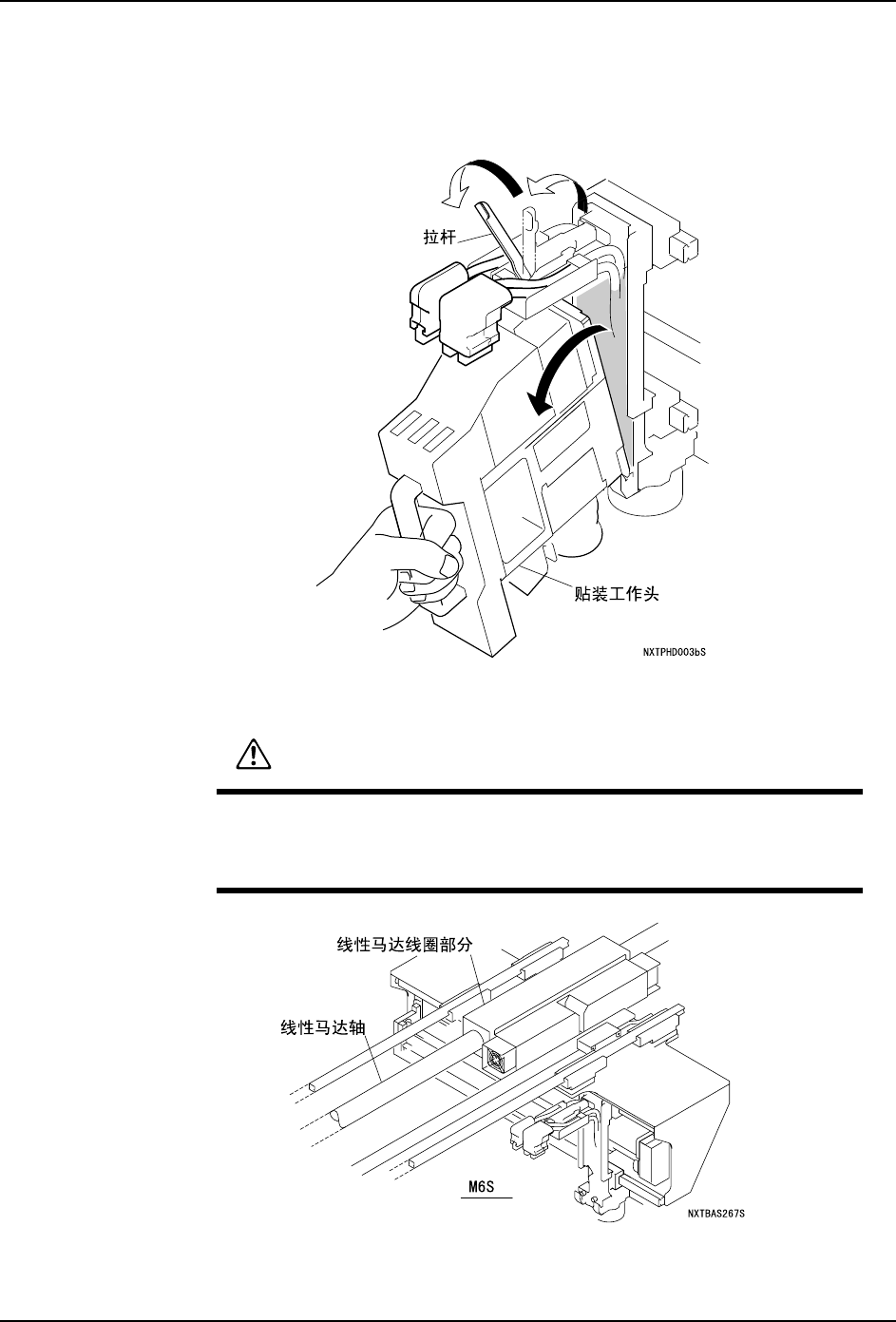 拉杆

贴装工作头

NXTPHD003bS

线性马达线圈部分

线性马达轴

M6S

NXTBAS267S