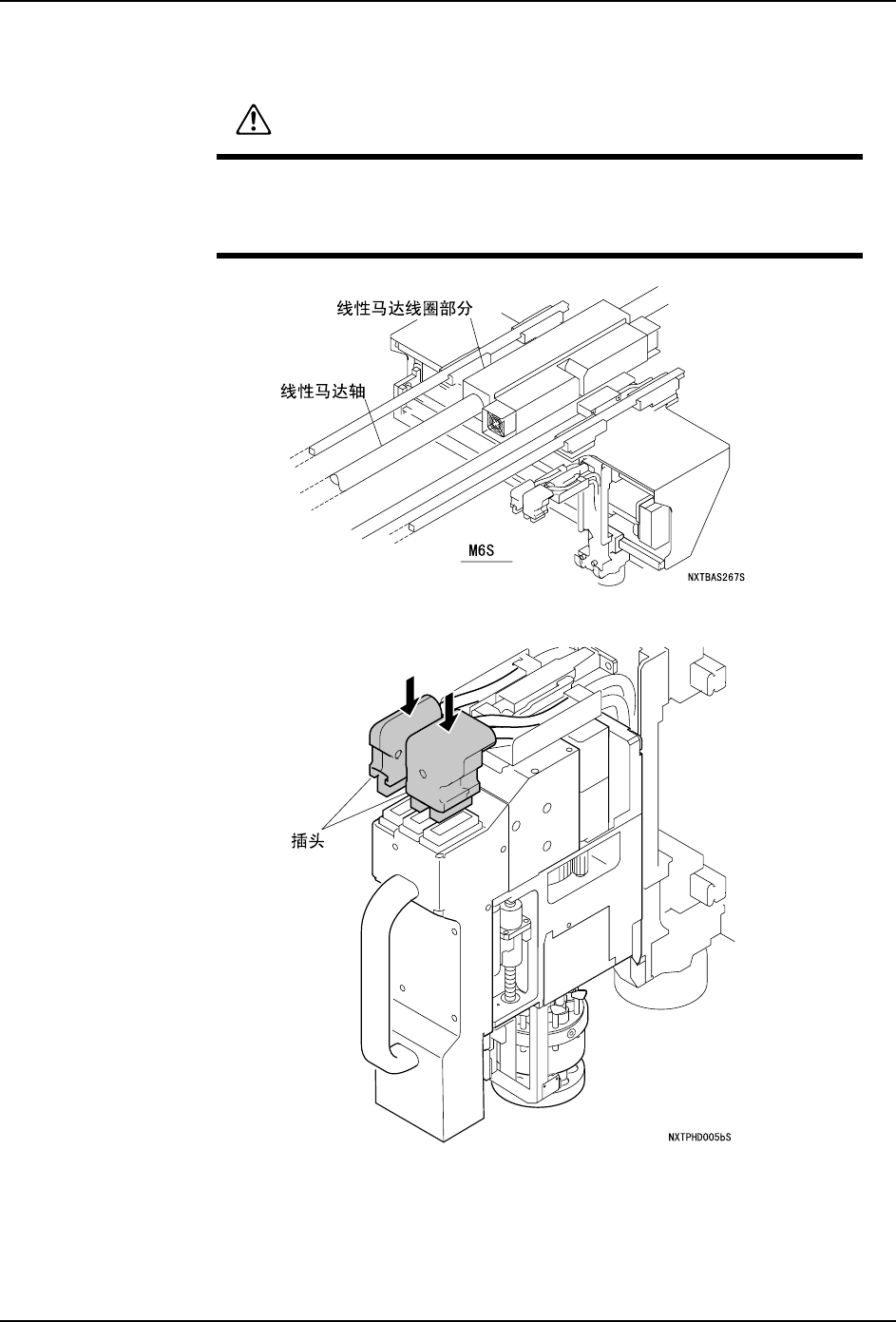 线性马达线圈部分

线性马达轴

M6S

NXTBAS267S

插头

NXTPHD005bS