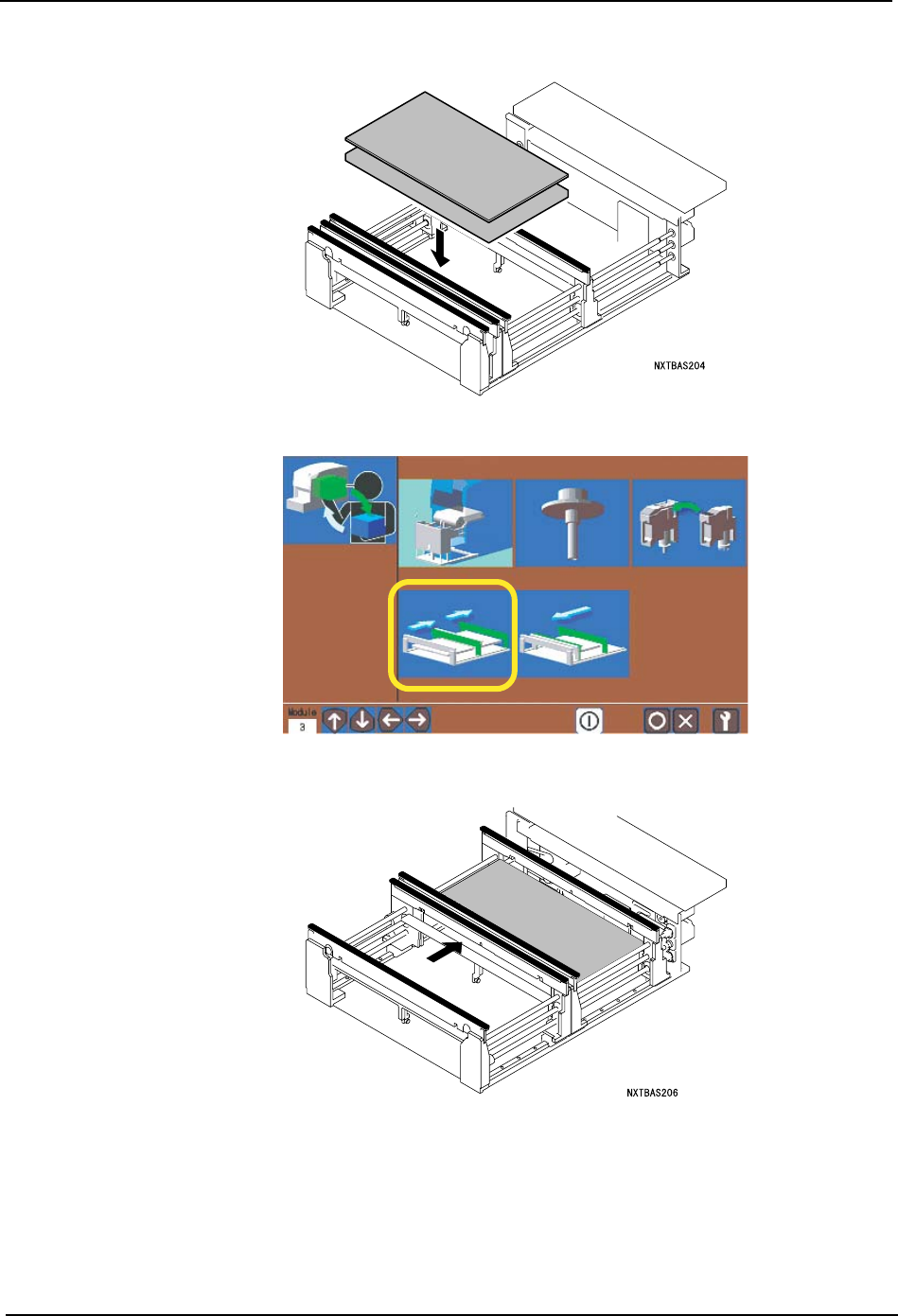 NXTBAS204

Module
3

NXTBAS206