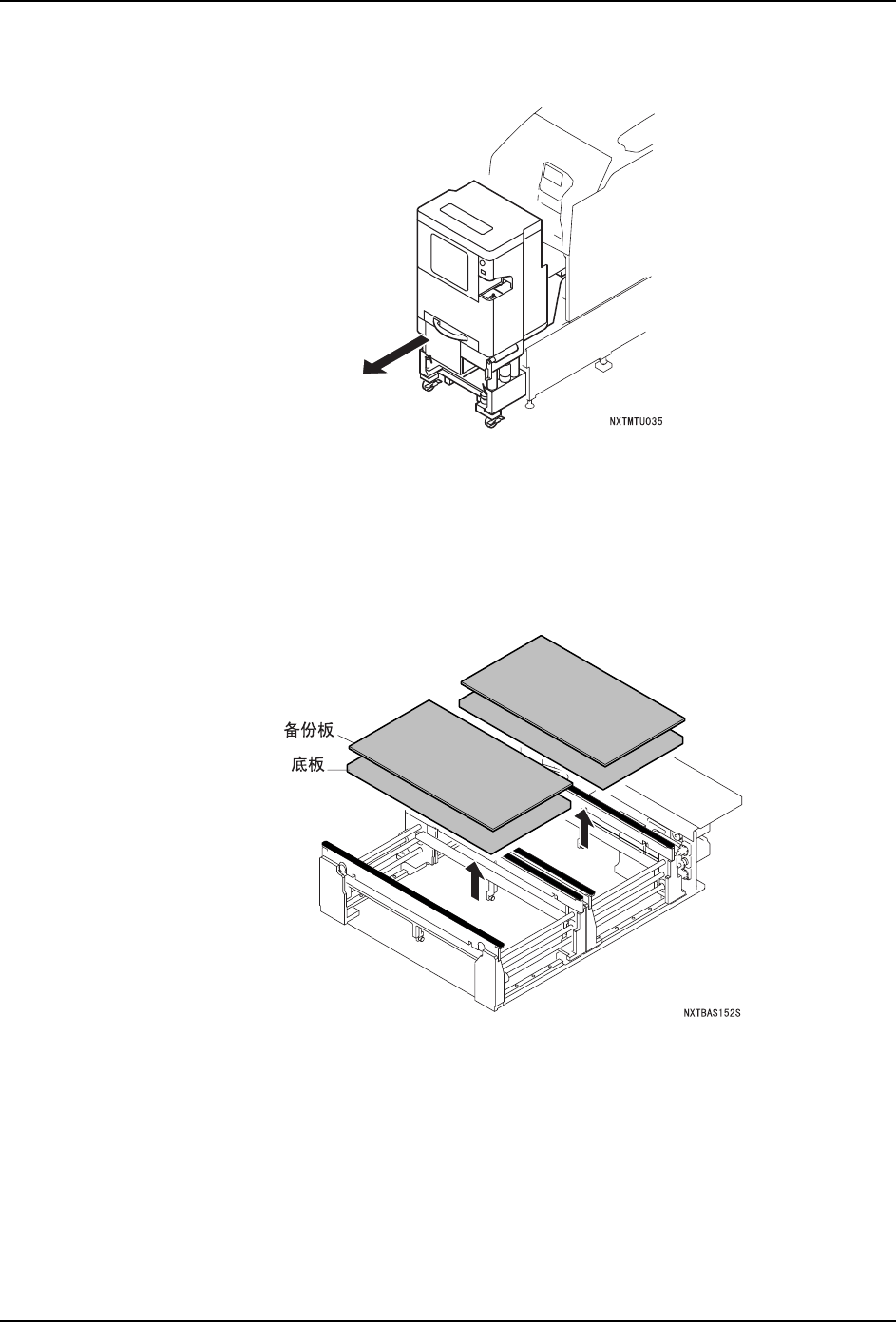 NXTMTU035

备份板
底板

NXTBAS152S