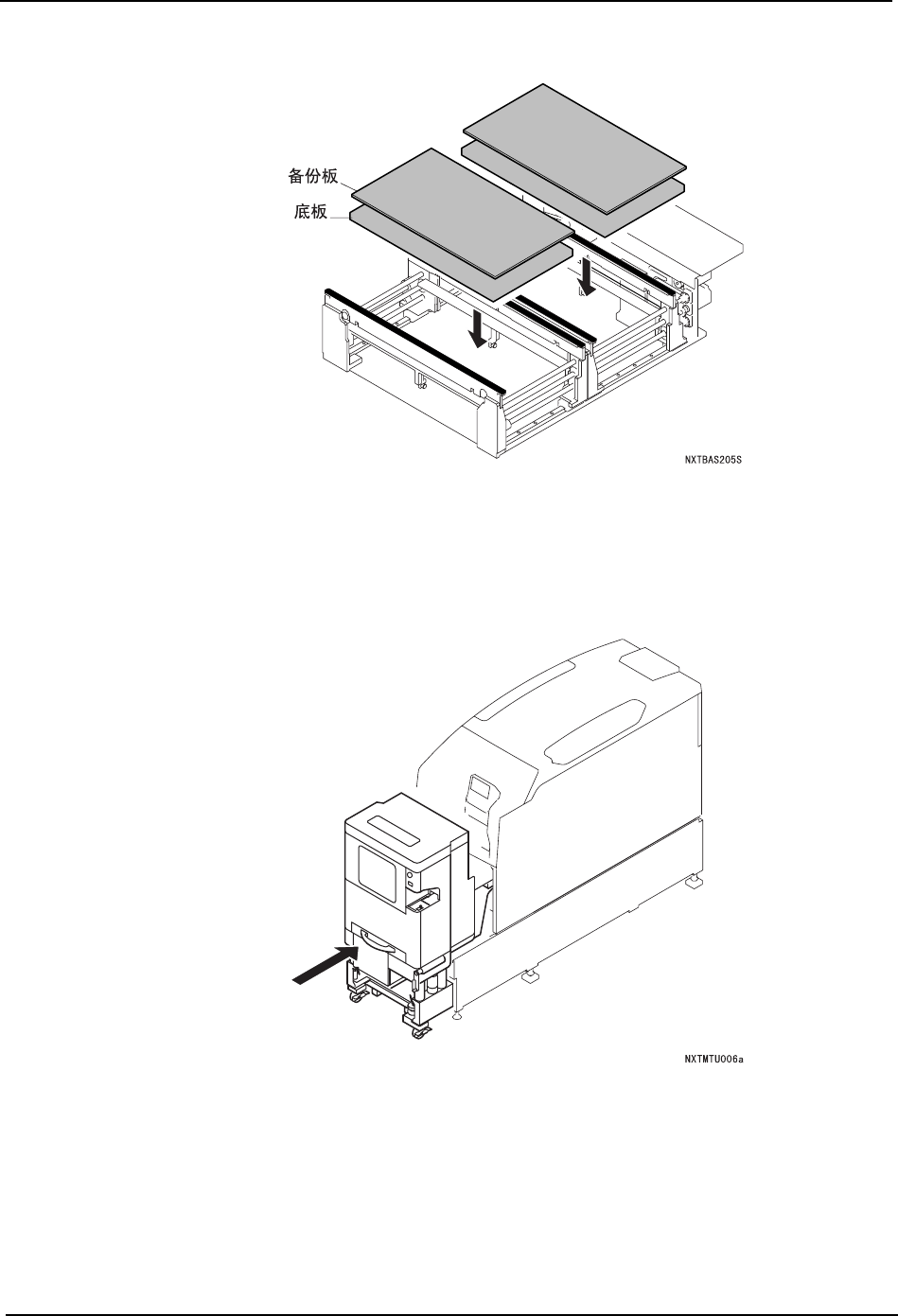 备份板

底板

NXTBAS205S

NXTMTU006a