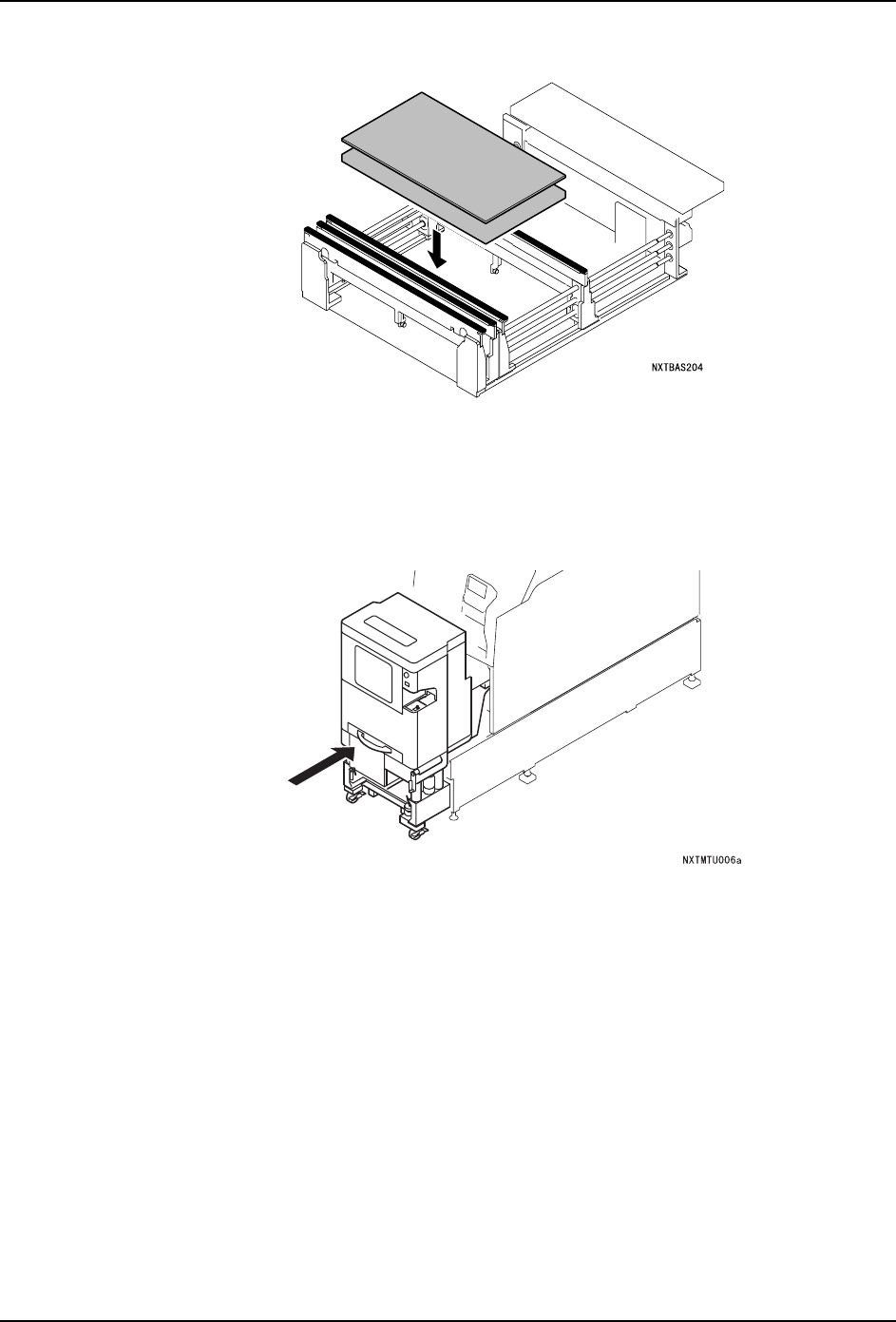 NXTBAS204

NXTMTU006a