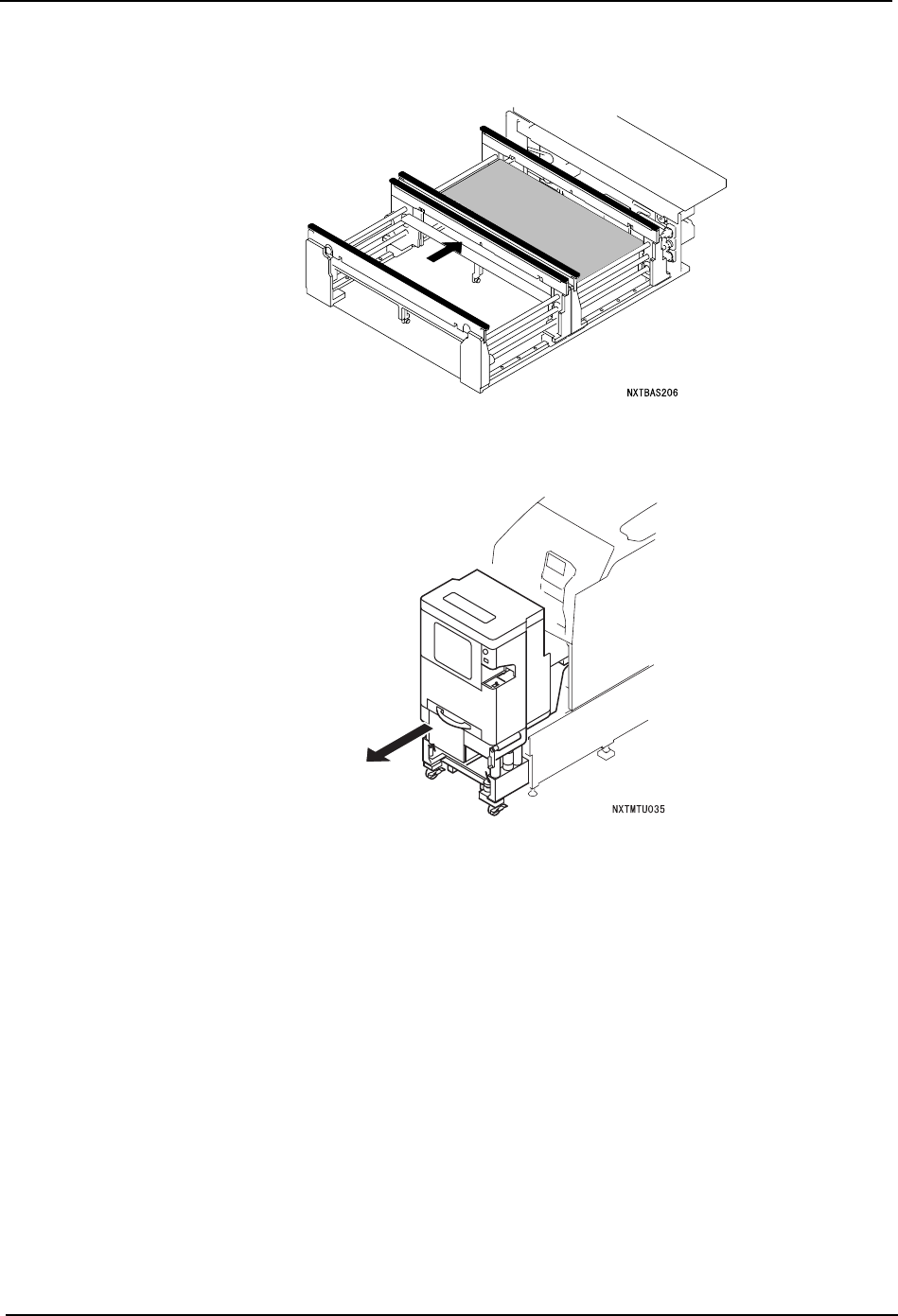 NXTBAS206

NXTMTU035