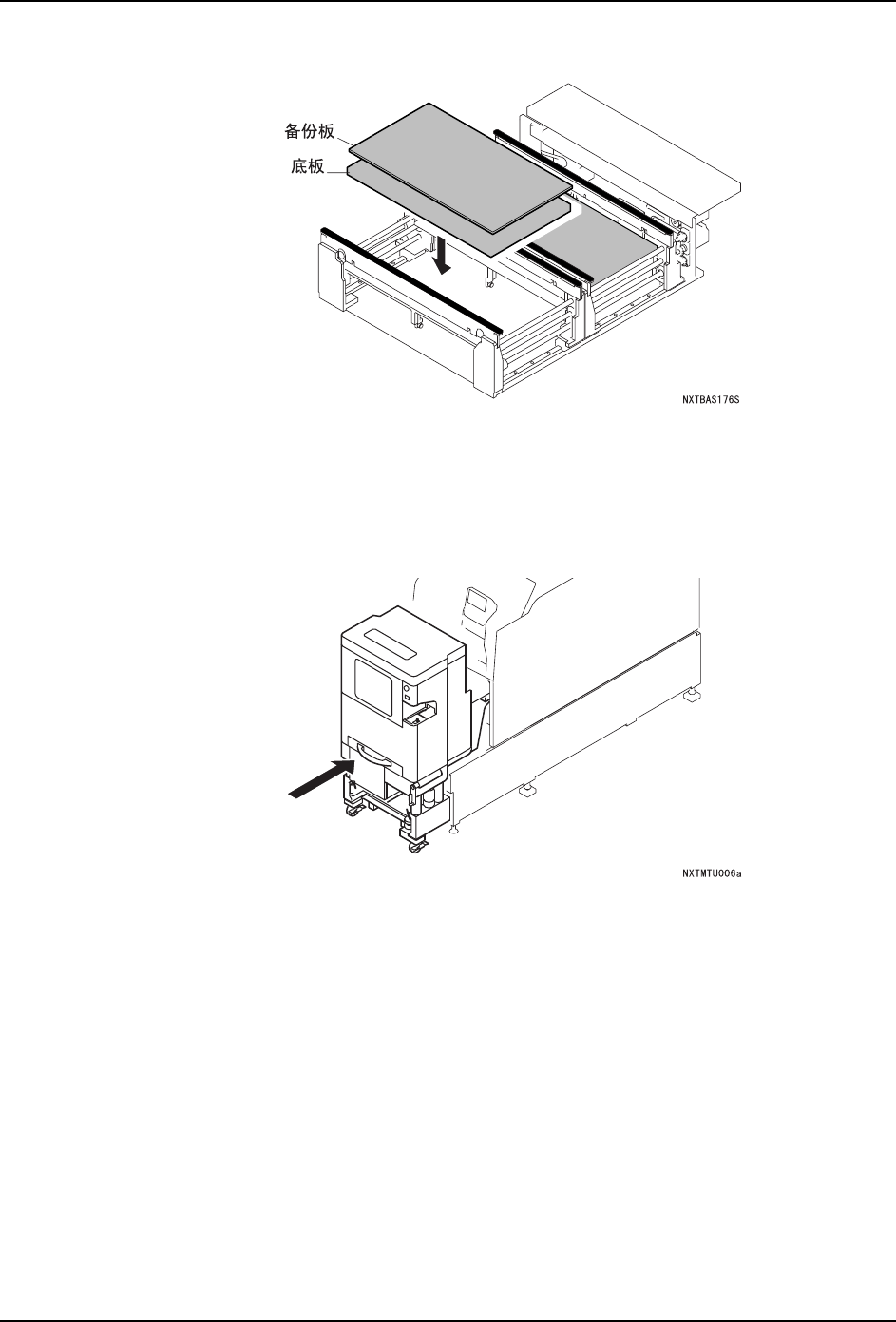 备份板
底板

NXTBAS176S

NXTMTU006a