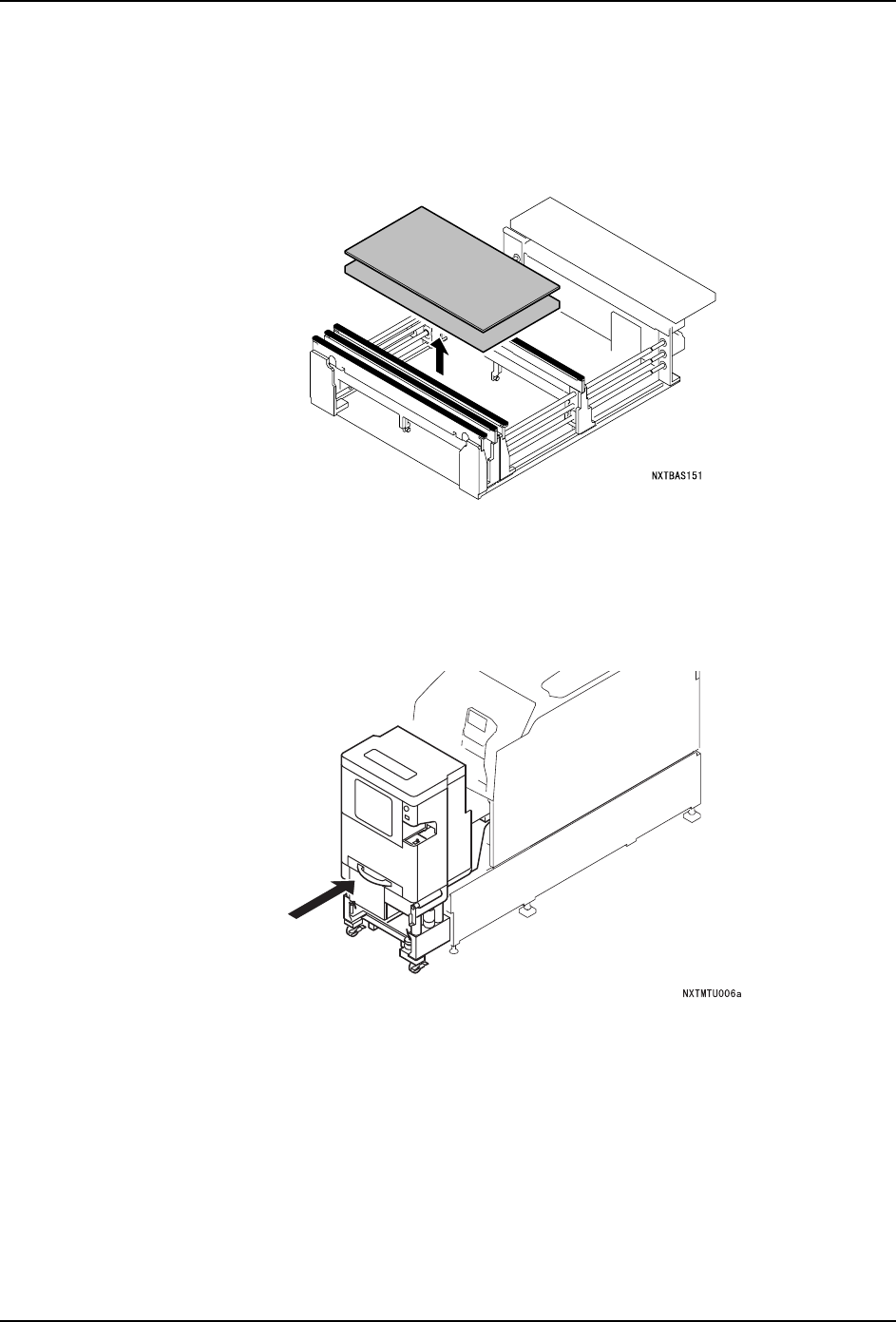 NXTBAS151

NXTMTU006a