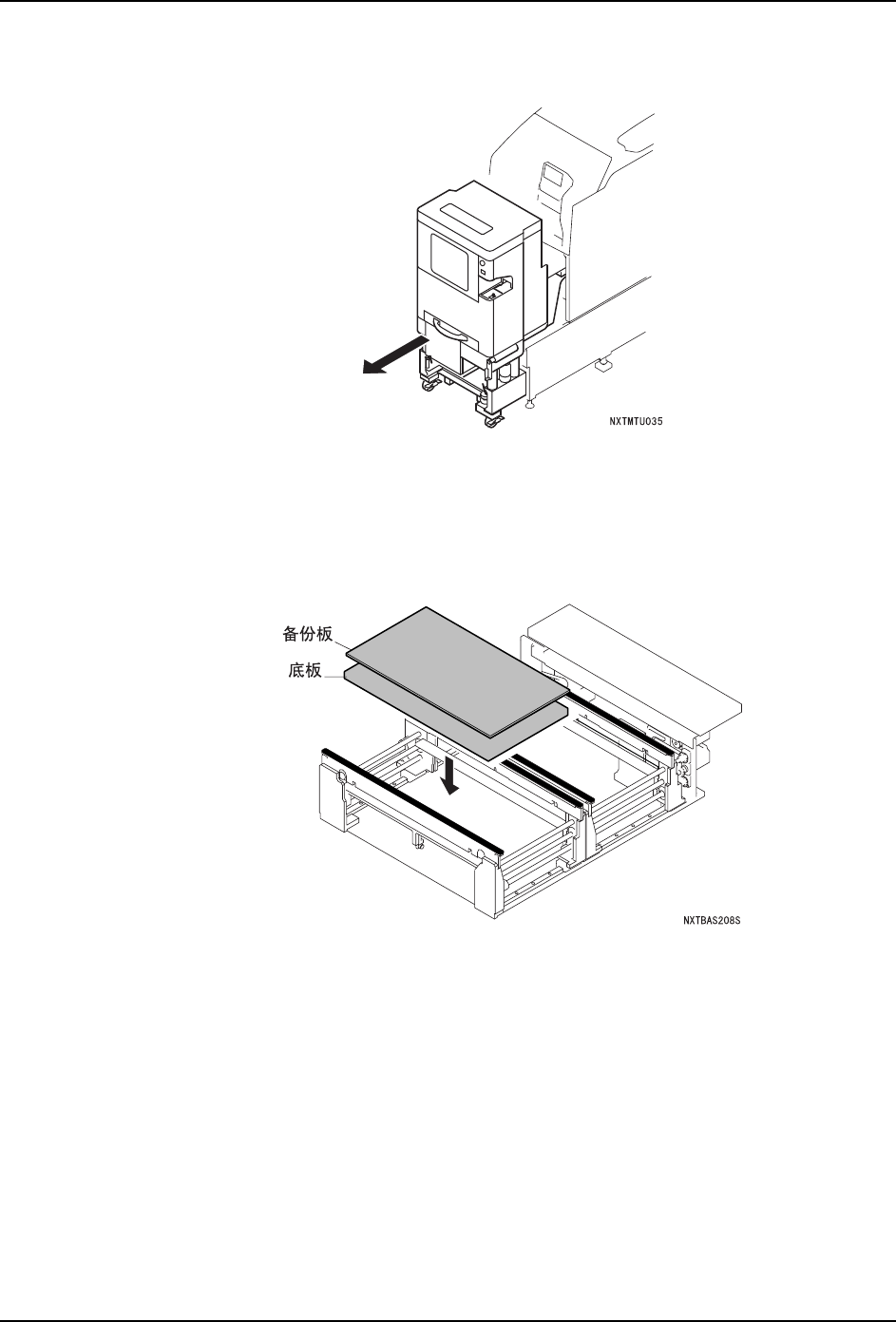 NXTMTU035

备份板

底板

NXTBAS208S