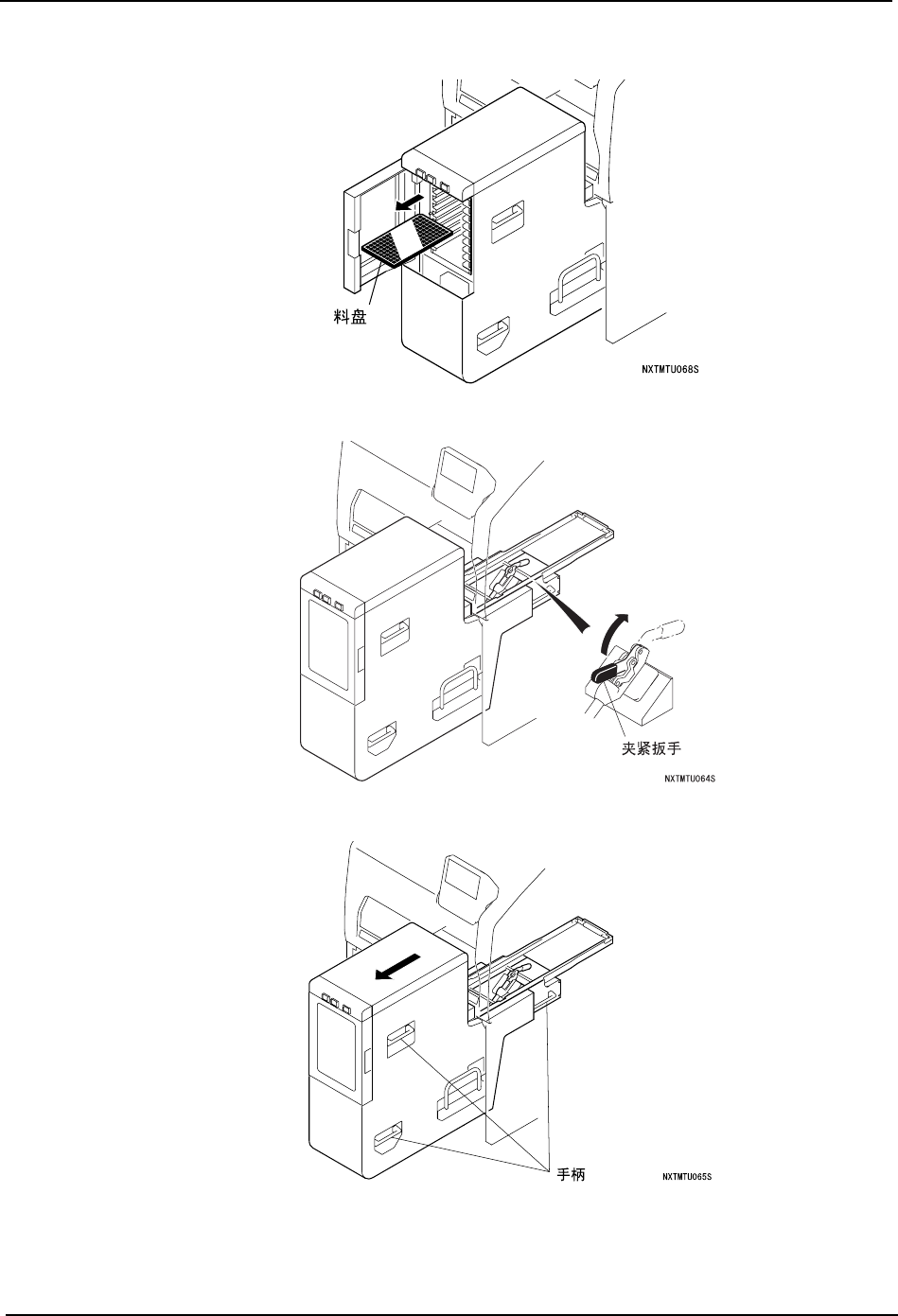 料盘

NXTMTU068S

夹紧扳手

NXTMTU064S

手柄

NXTMTU065S