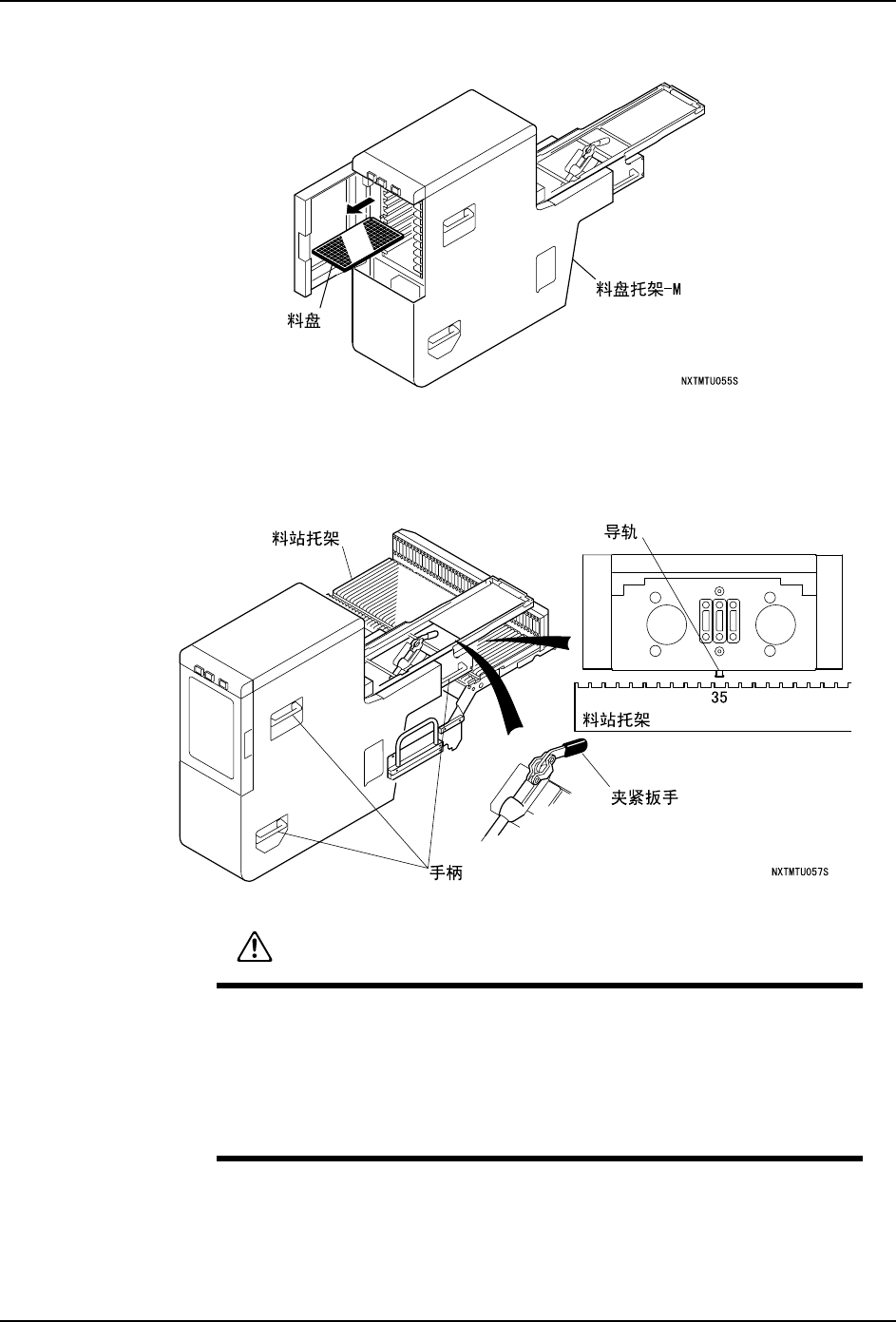 料盘

料盘托架-M

NXTMTU055S

料站托架

导轨

35

料站托架

夹紧扳手

手柄

NXTMTU057S