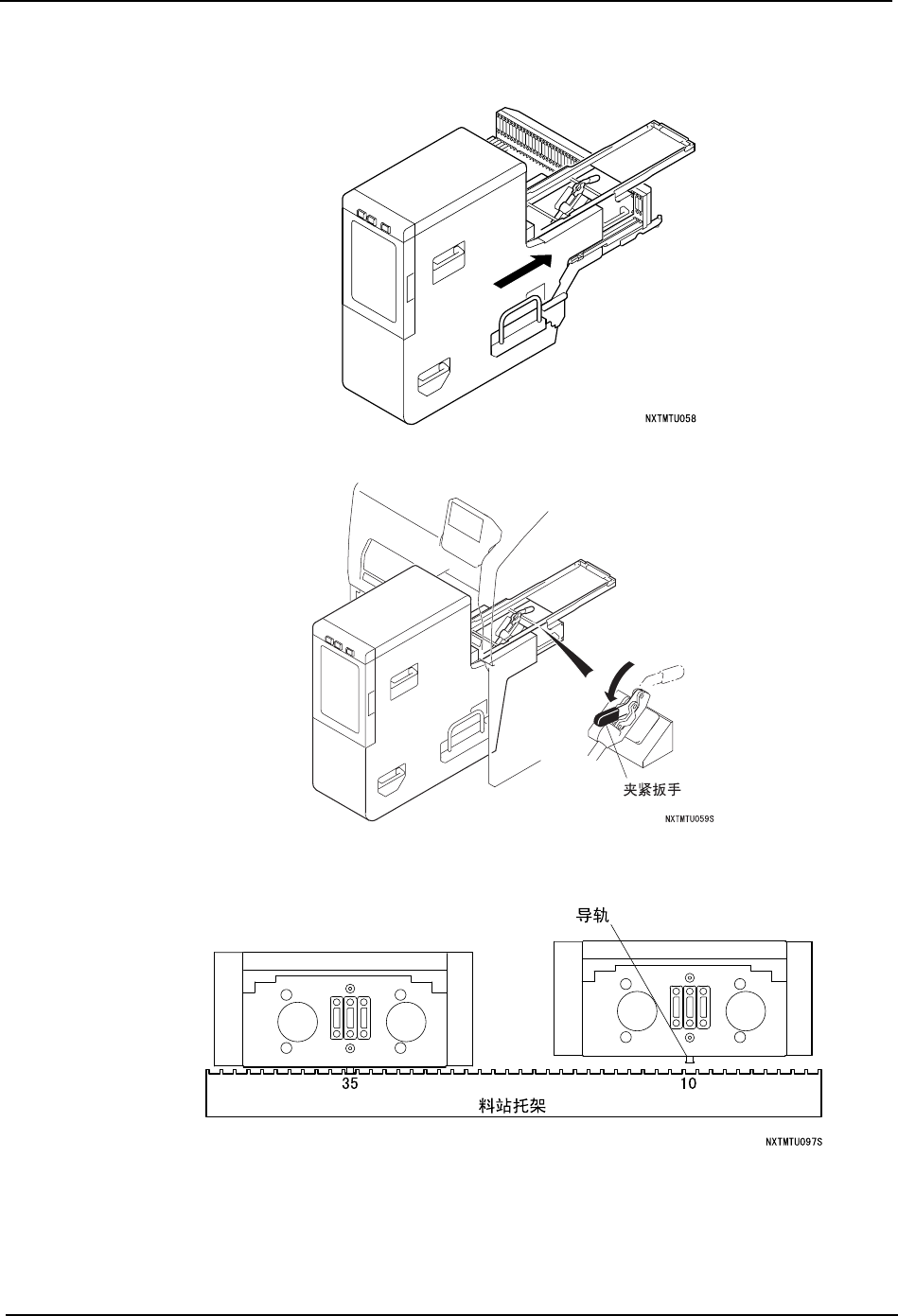 NXTMTU058

夹紧扳手

NXTMTU059S

导轨

35

10

料站托架

NXTMTU097S